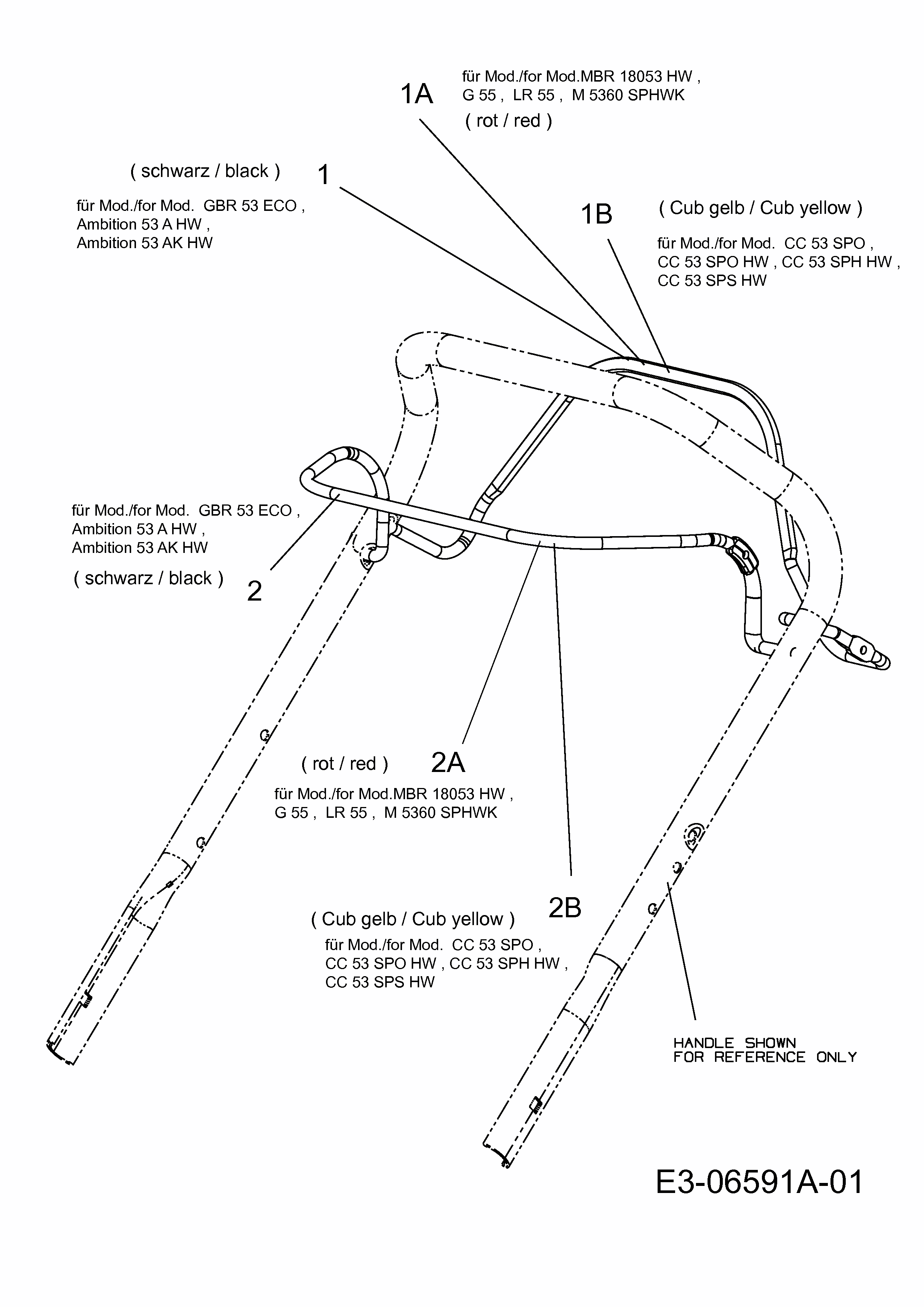 1A

für Mod./for Mod.MBR 18053 HW , G 55 , LR 55 , M 5360 SPHWK

( rot / red )

( schwarz / black )

1

für Mod./for Mod. GBR 53 ECO , Ambition 53 A HW , Ambition 53 AK HW

1B

( Cub gelb / Cub yellow )

für Mod./for Mod. CC 53 SPO , CC 53 SPO HW , CC 53 SPH HW , CC 53 SPS HW

für Mod./for Mod. GBR 53 ECO , Ambition 53 A HW , Ambition 53 AK HW

( schwarz / black )

2

( rot / red )

2A

für Mod./for Mod.MBR 18053 HW , G 55 , LR 55 , M 5360 SPHWK

2B

( Cub gelb / Cub yellow )

für Mod./for Mod. CC 53 SPO , CC 53 SPO HW , CC 53 SPH HW , CC 53 SPS HW

HANDLE SHOWN FOR REFERENCE ONLY

E3-06591A-01