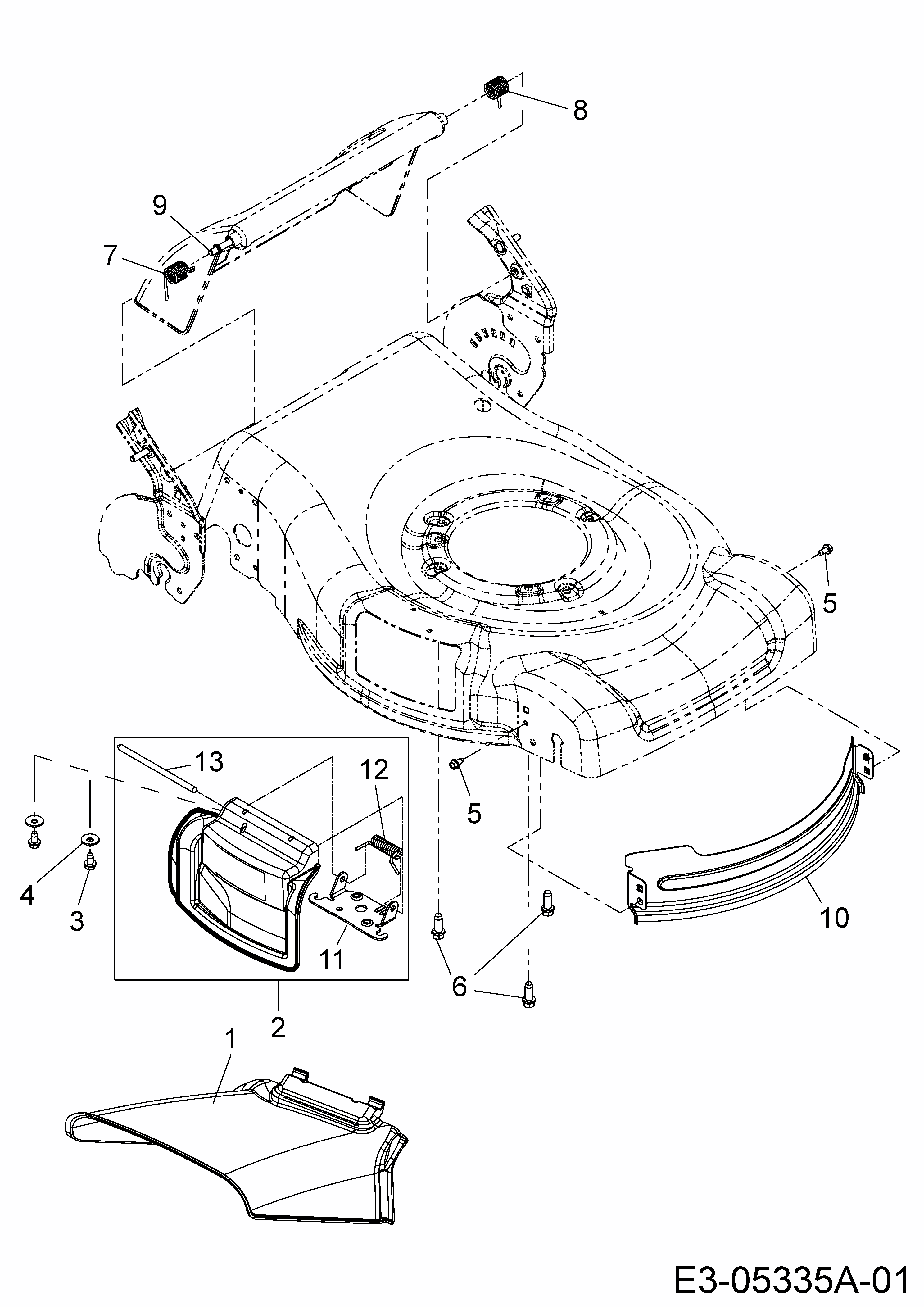 8
9
7
5
13
12
5
4
3
11
10
6
2
1
E3-05335A-01