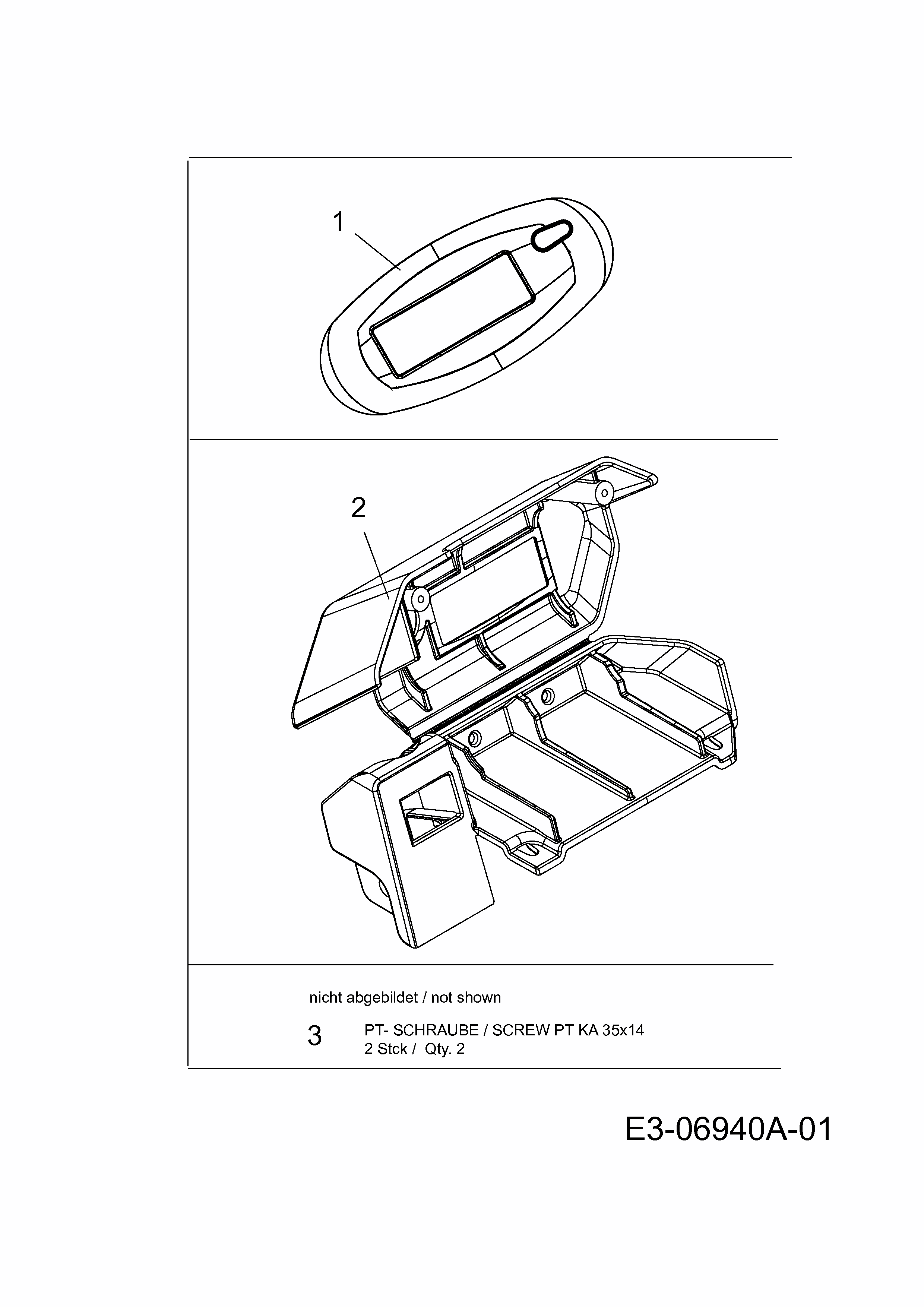 1

2

nicht abgebildet / not shown

3 PT- SCHRAUBE / SCREW PT KA 35x14
2 Stck / Qty. 2

E3-06940A-01