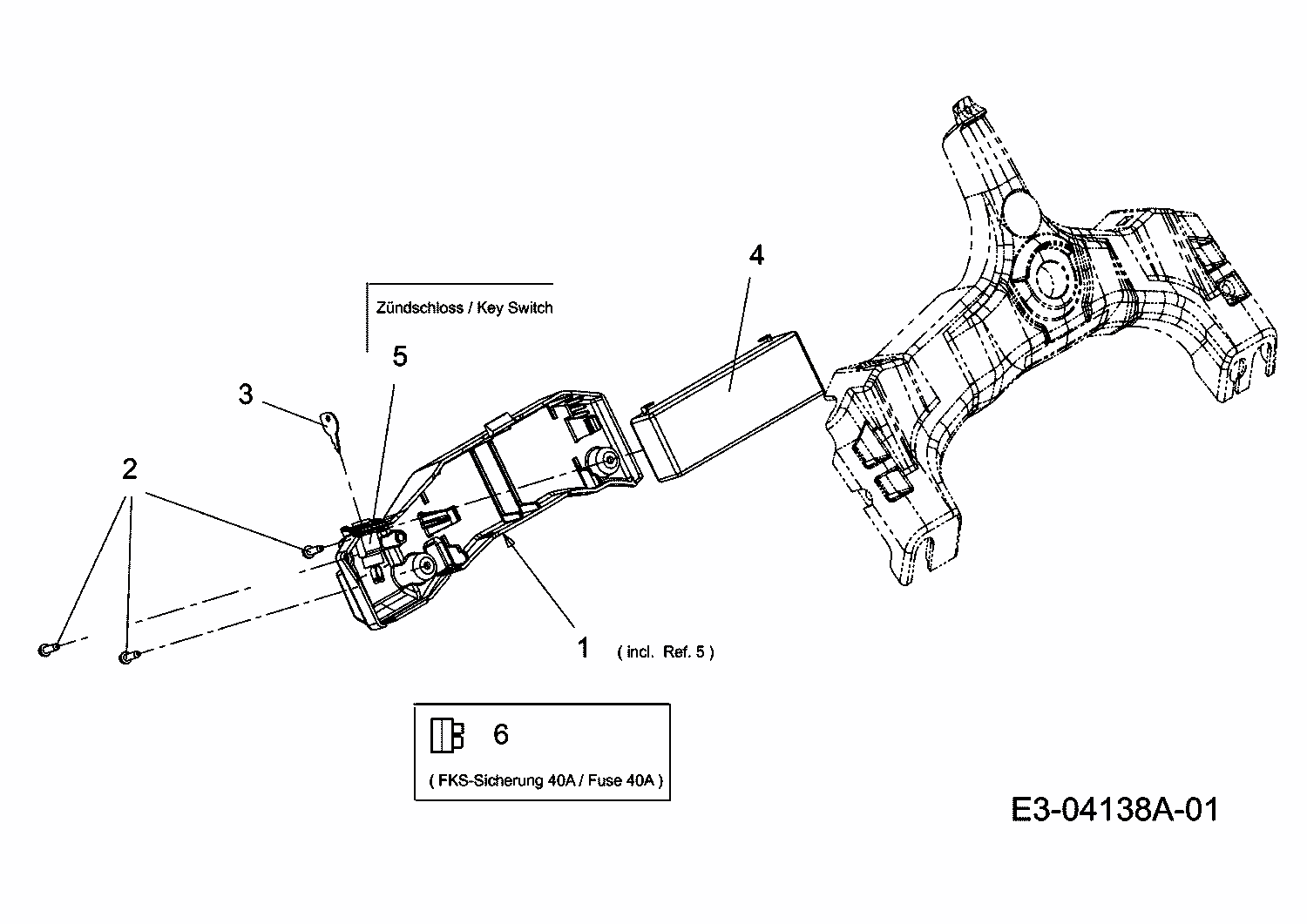 4

Zündschloss / Key Switch

5

3

2

1 ( incl. Ref. 5 )

6

( FKS-Sicherung 40A / Fuse 40A )

E3-04138A-01