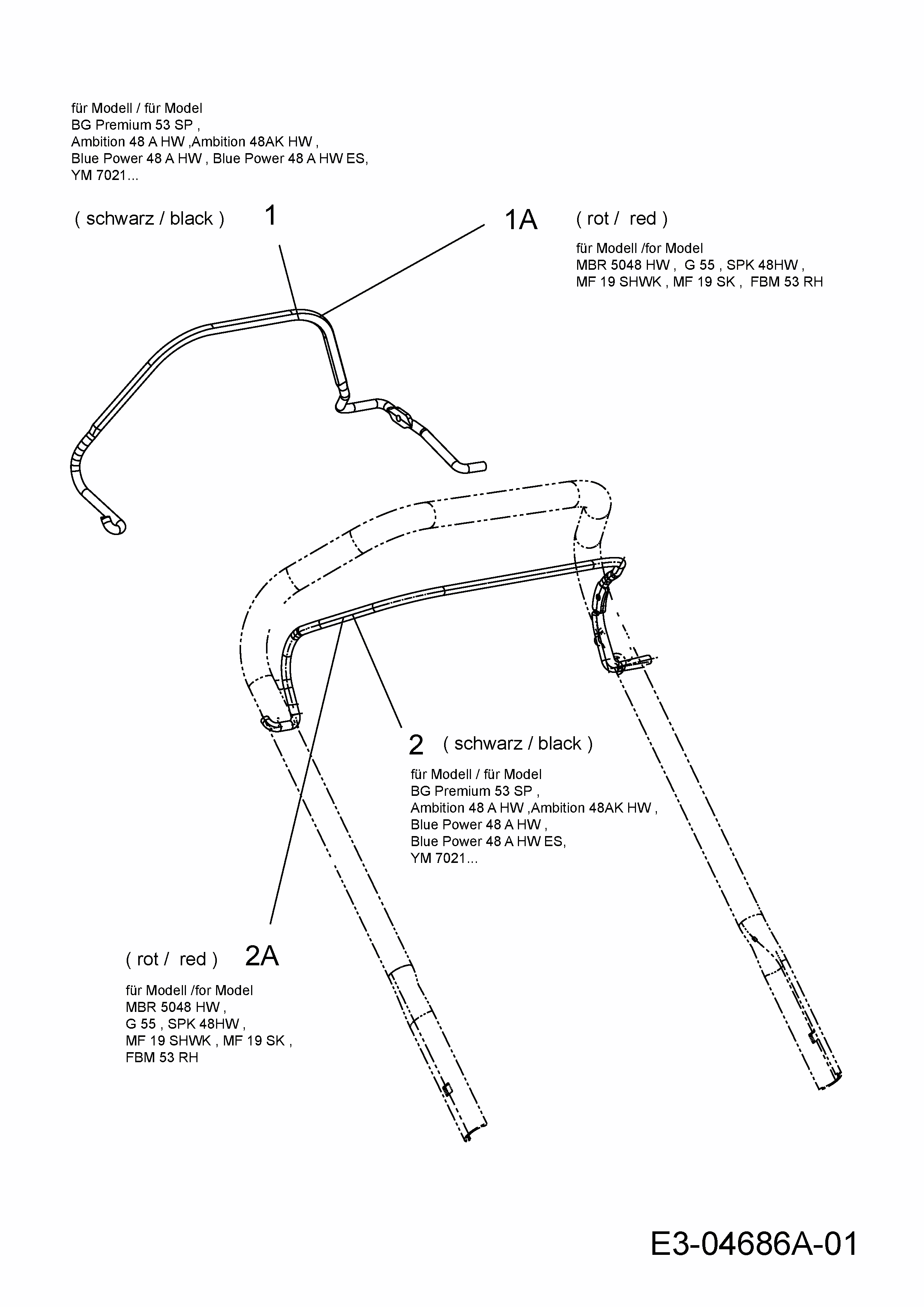 für Modell / für Model
BG Premium 53 SP ,
Ambition 48 A HW ,Ambition 48AK HW ,
Blue Power 48 A HW , Blue Power 48 A HW ES,
YM 7021...

( schwarz / black ) 1

1A ( rot / red )

für Modell /for Model
MBR 5048 HW , G 55 , SPK 48HW ,
MF 19 SHWK , MF 19 SK , FBM 53 RH

2 ( schwarz / black )

für Modell / für Model
BG Premium 53 SP ,
Ambition 48 A HW ,Ambition 48AK HW ,
Blue Power 48 A HW ,
Blue Power 48 A HW ES,
YM 7021...

( rot / red ) 2A

für Modell /for Model
MBR 5048 HW ,
G 55 , SPK 48HW ,
MF 19 SHWK , MF 19 SK ,
FBM 53 RH

E3-04686A-01