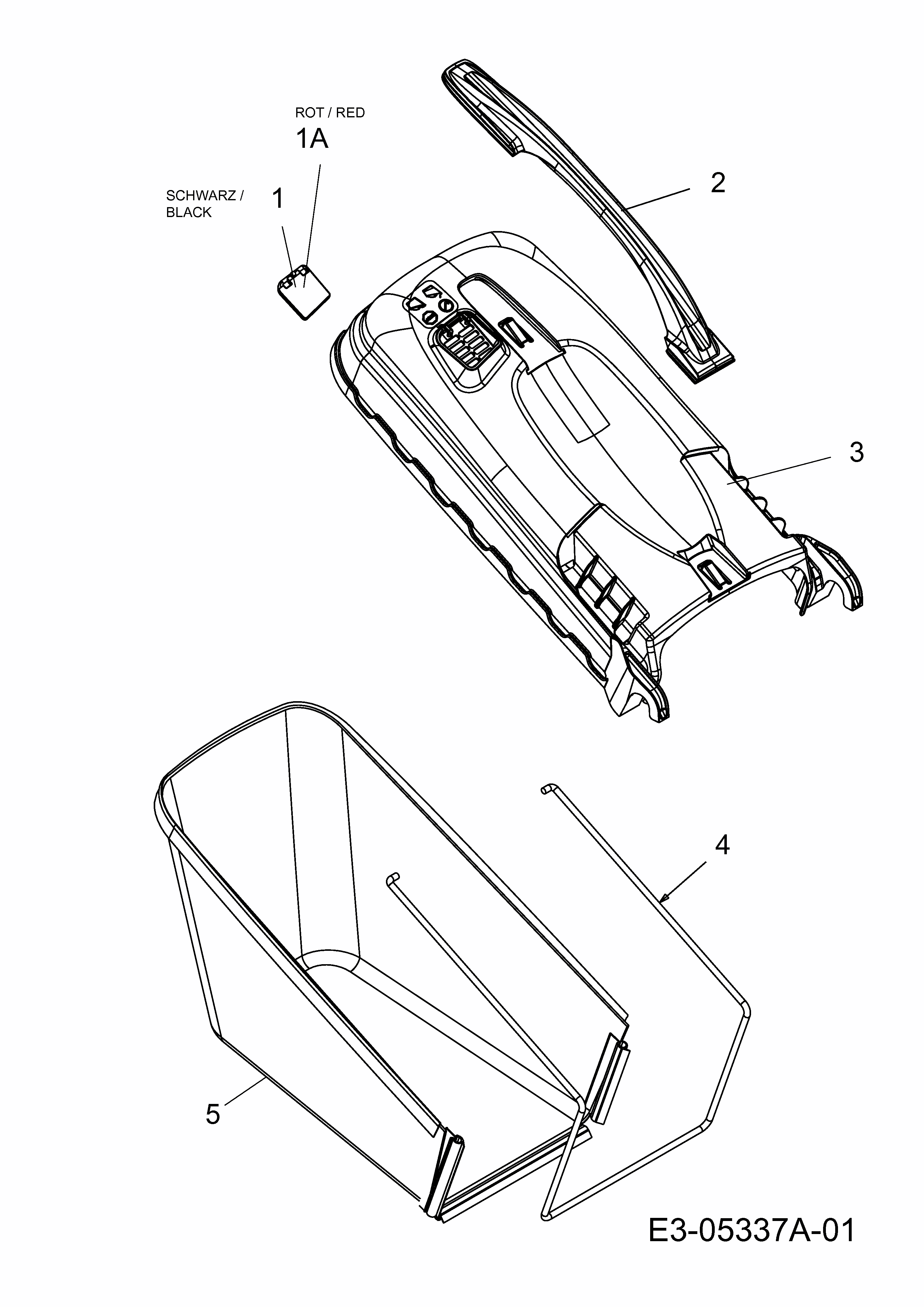 ROT / RED
1A

SCHWARZ / BLACK
1

2

3

4

5

E3-05337A-01