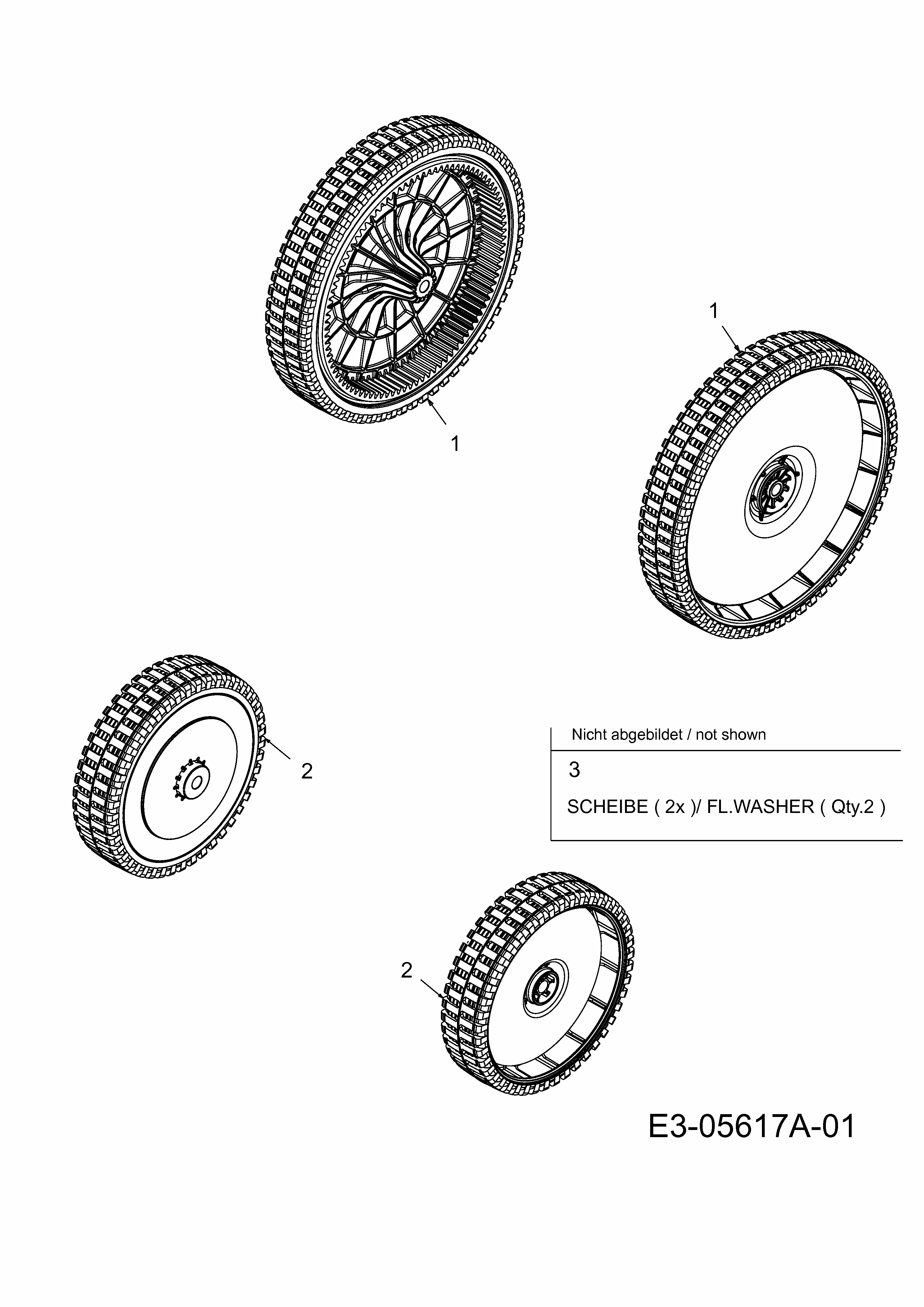 1

1

2

Nicht abgebildet / not shown

3

SCHEIBE ( 2x )/ FL.WASHER ( Qty.2 )

2

E3-05617A-01