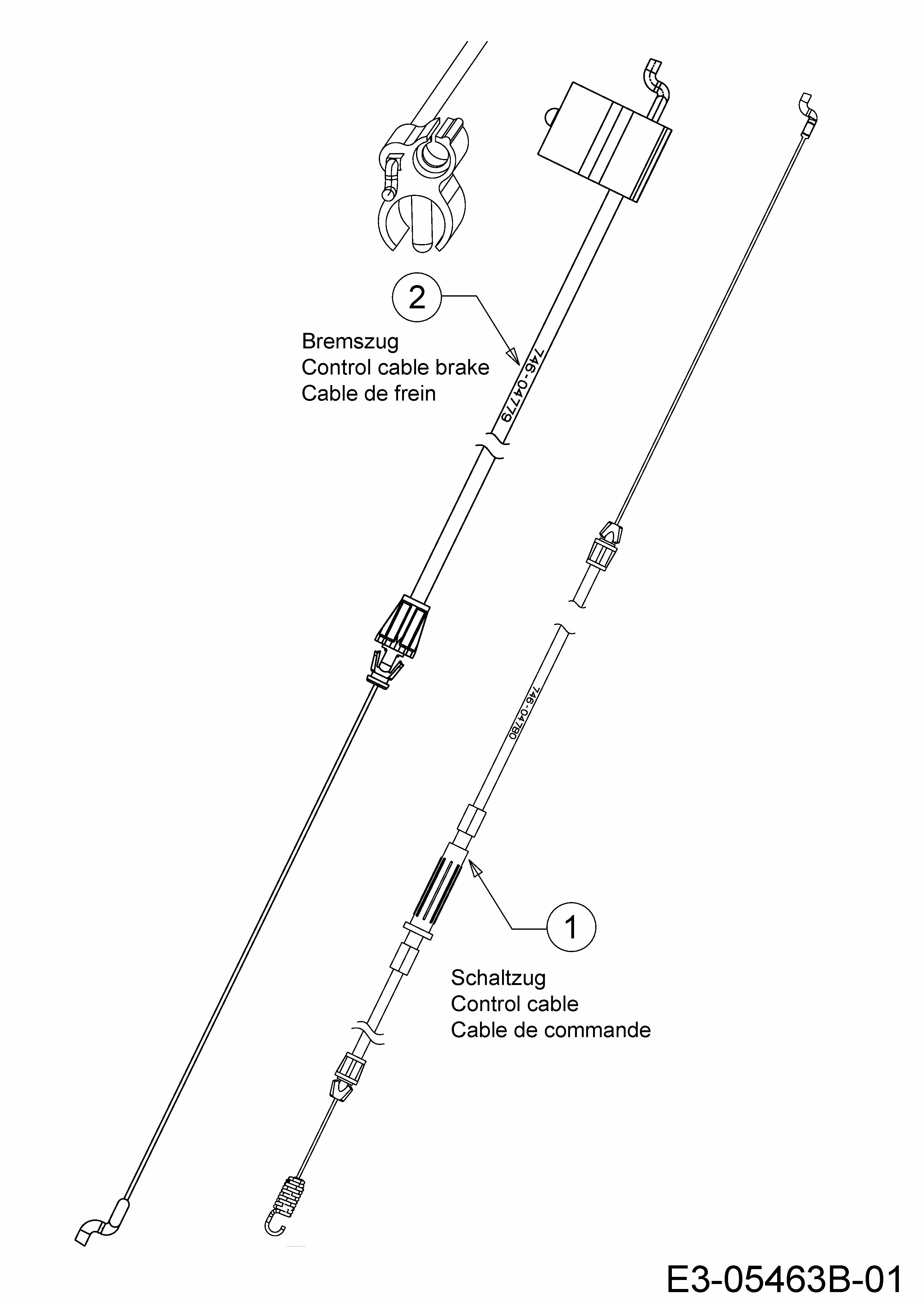 2
Bremszug
Control cable brake
Cable de frein

746-04779

746-04780

1
Schaltzug
Control cable
Cable de commande

E3-05463B-01