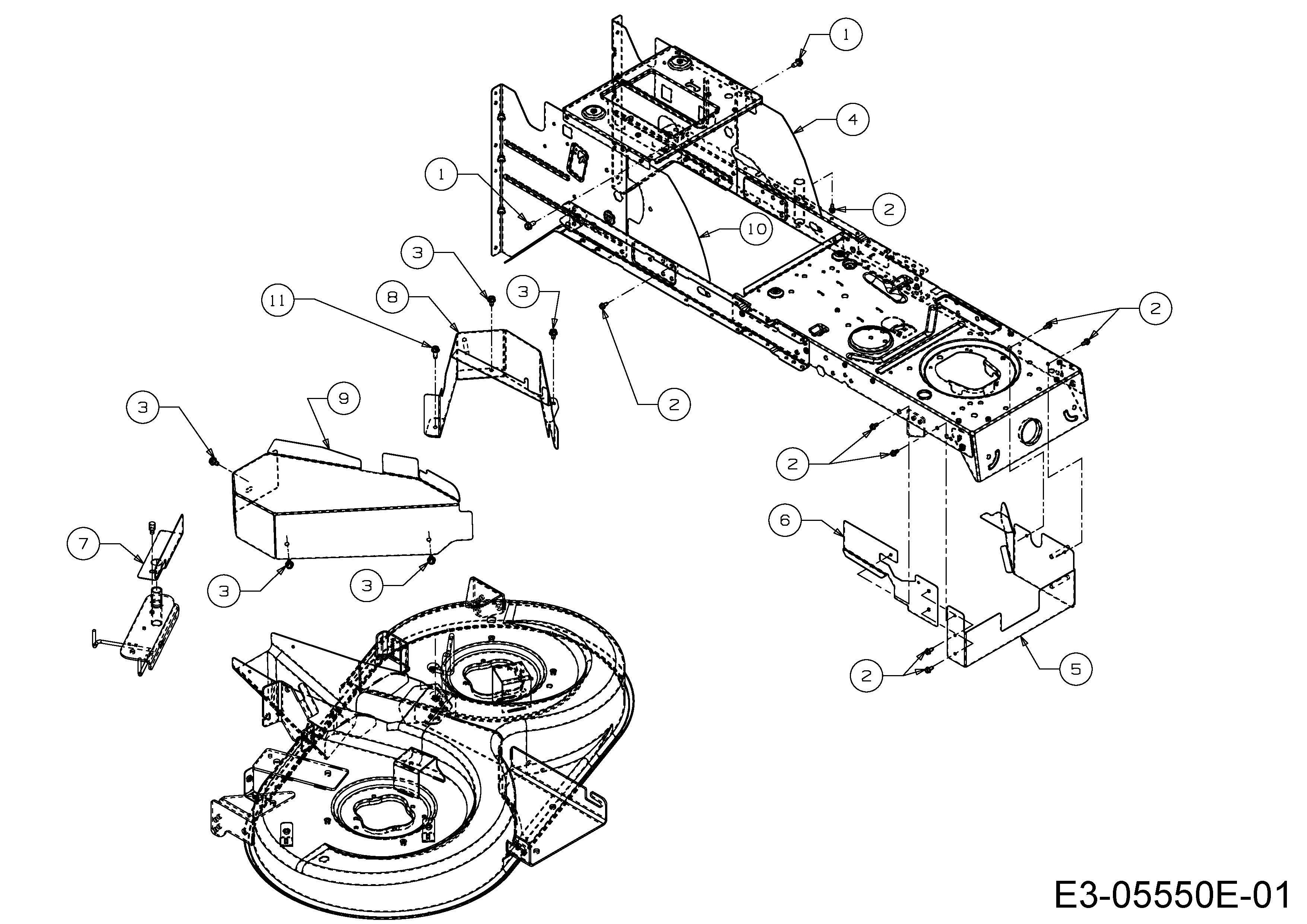 1
4
1
2
10
3
3
11
8
2
2
3
9
2
6
7
3
3
2
5
E3-05550E-01