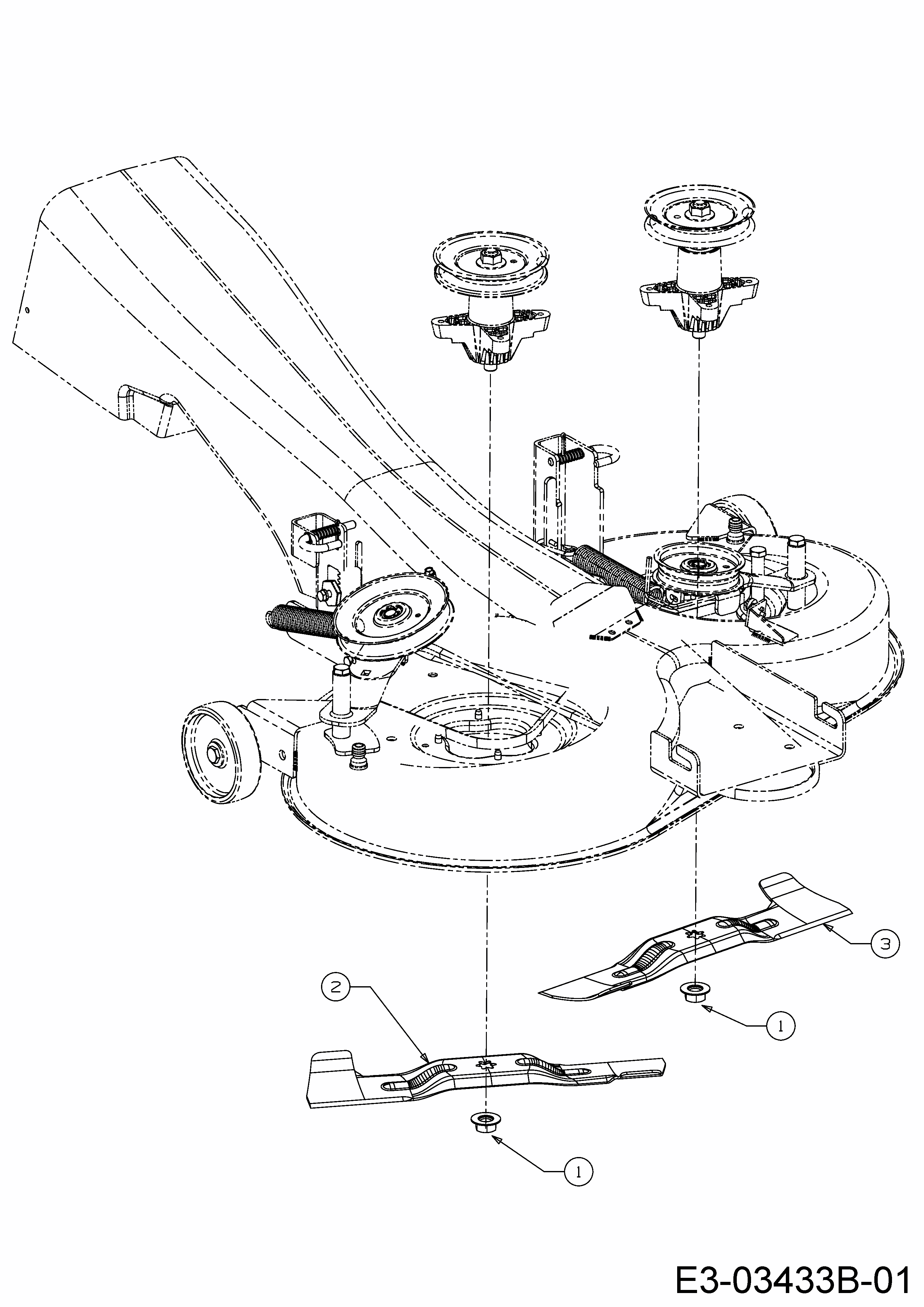 3

2

1

1

E3-03433B-01