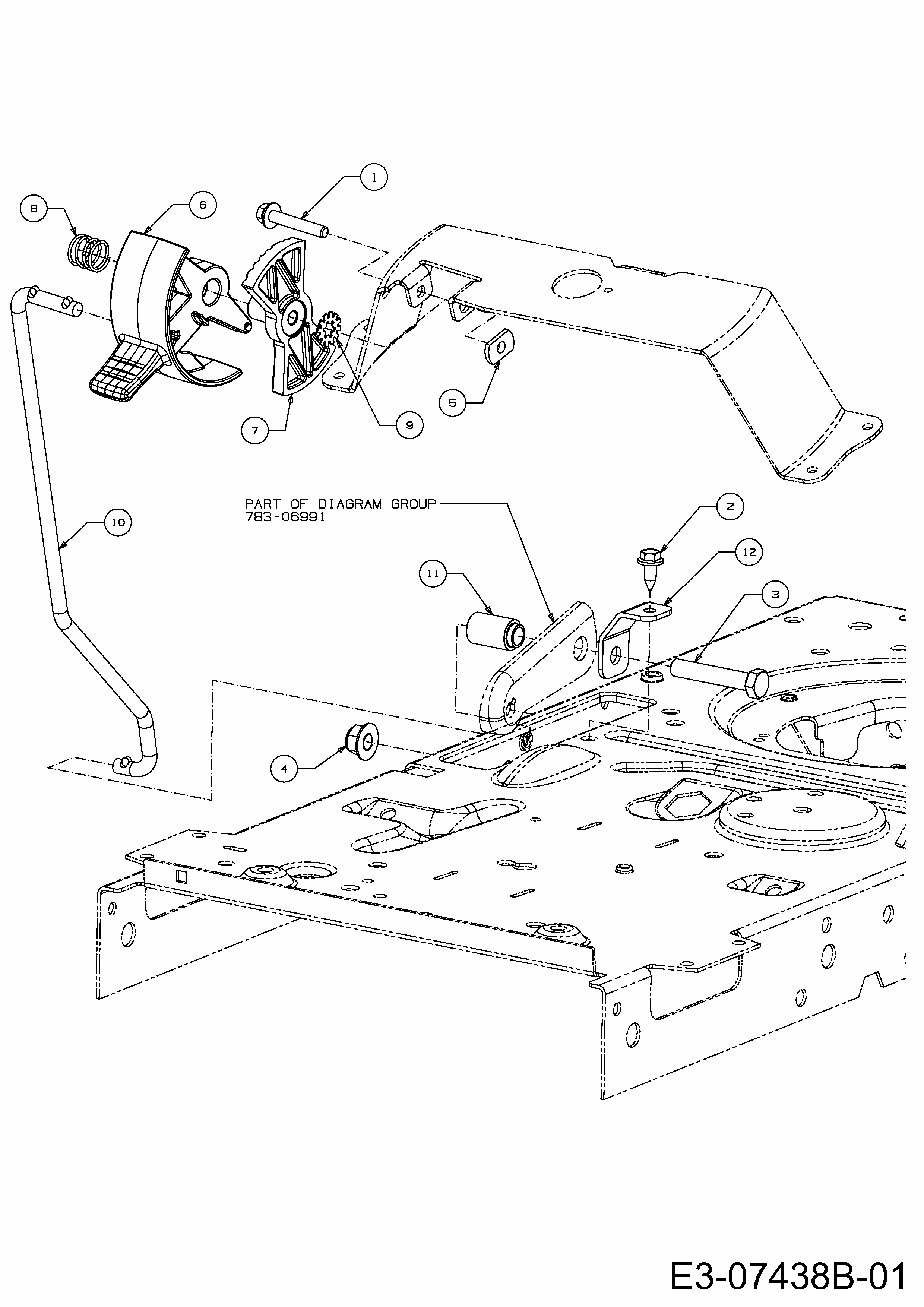 1
8
6
5
7
9
PART OF DIAGRAM GROUP
783-06991
10
2
12
11
3
4
E3-07438B-01