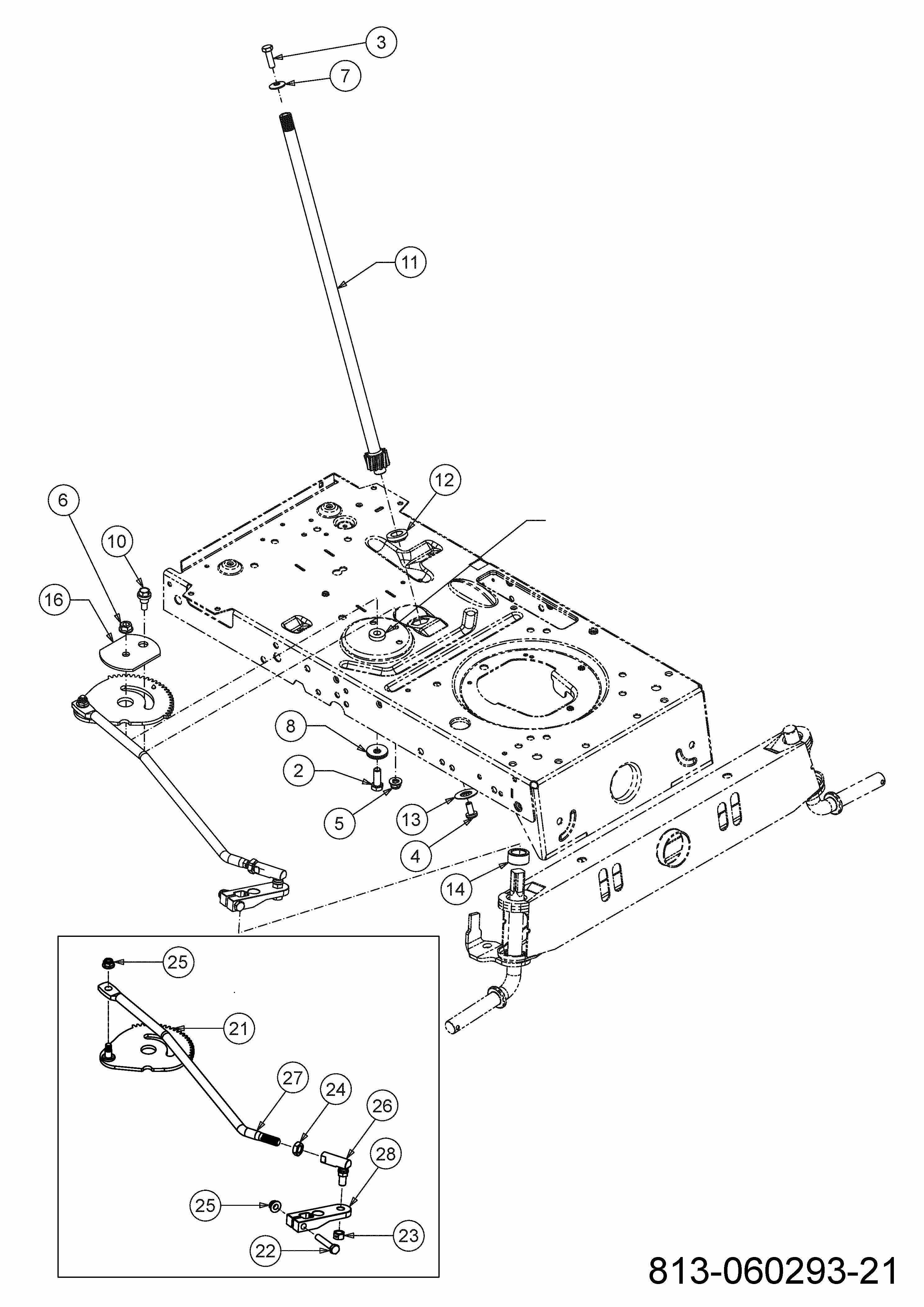 3
7
11
12
6
10
16
8
2
5
13
4
14
25
21
27
24
26
28
25
23
22
813-060293-21