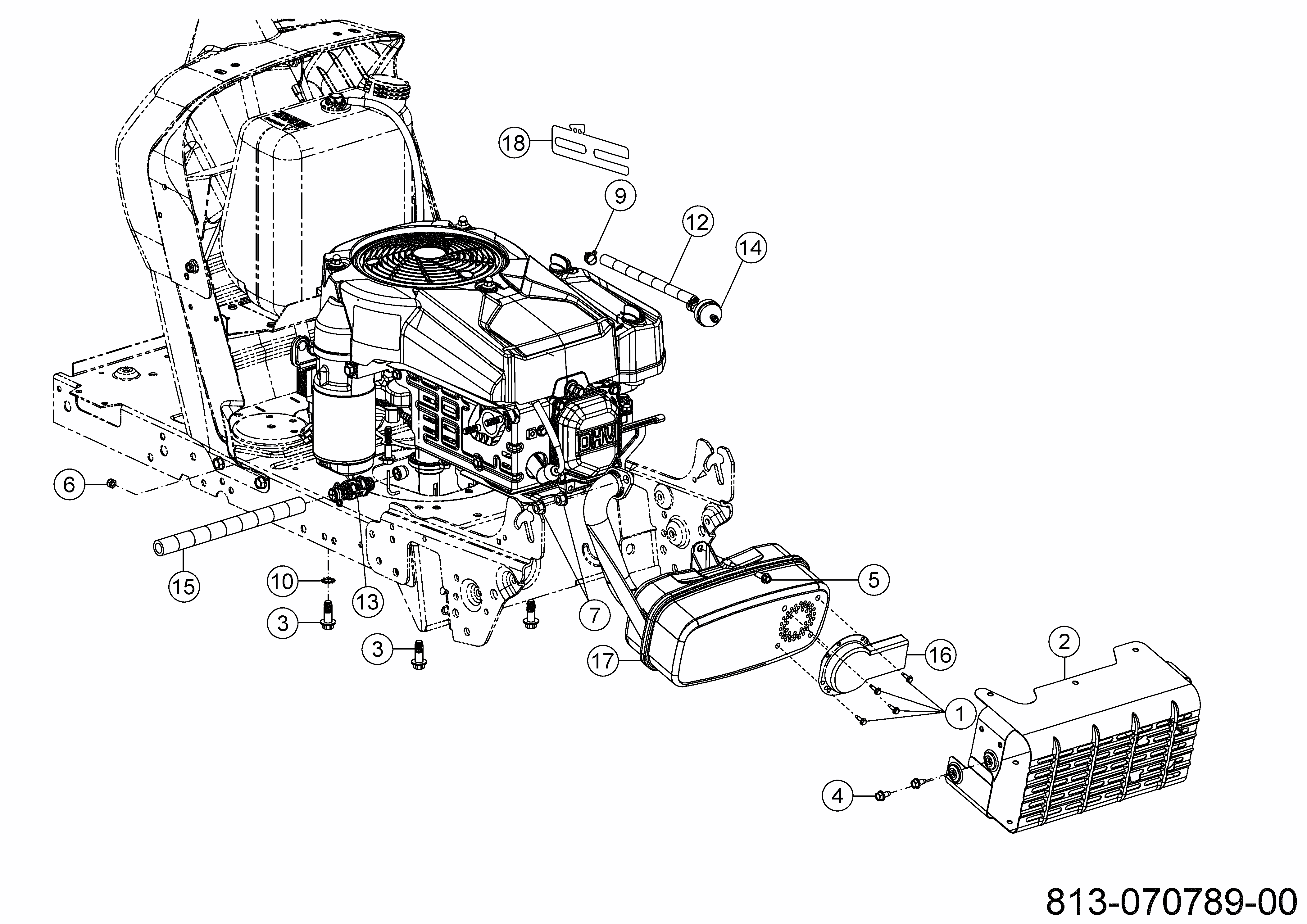 18
9
12
14
OHV
6
15
10
13
3
3
7
5
17
16
2
1
4
813-070789-00