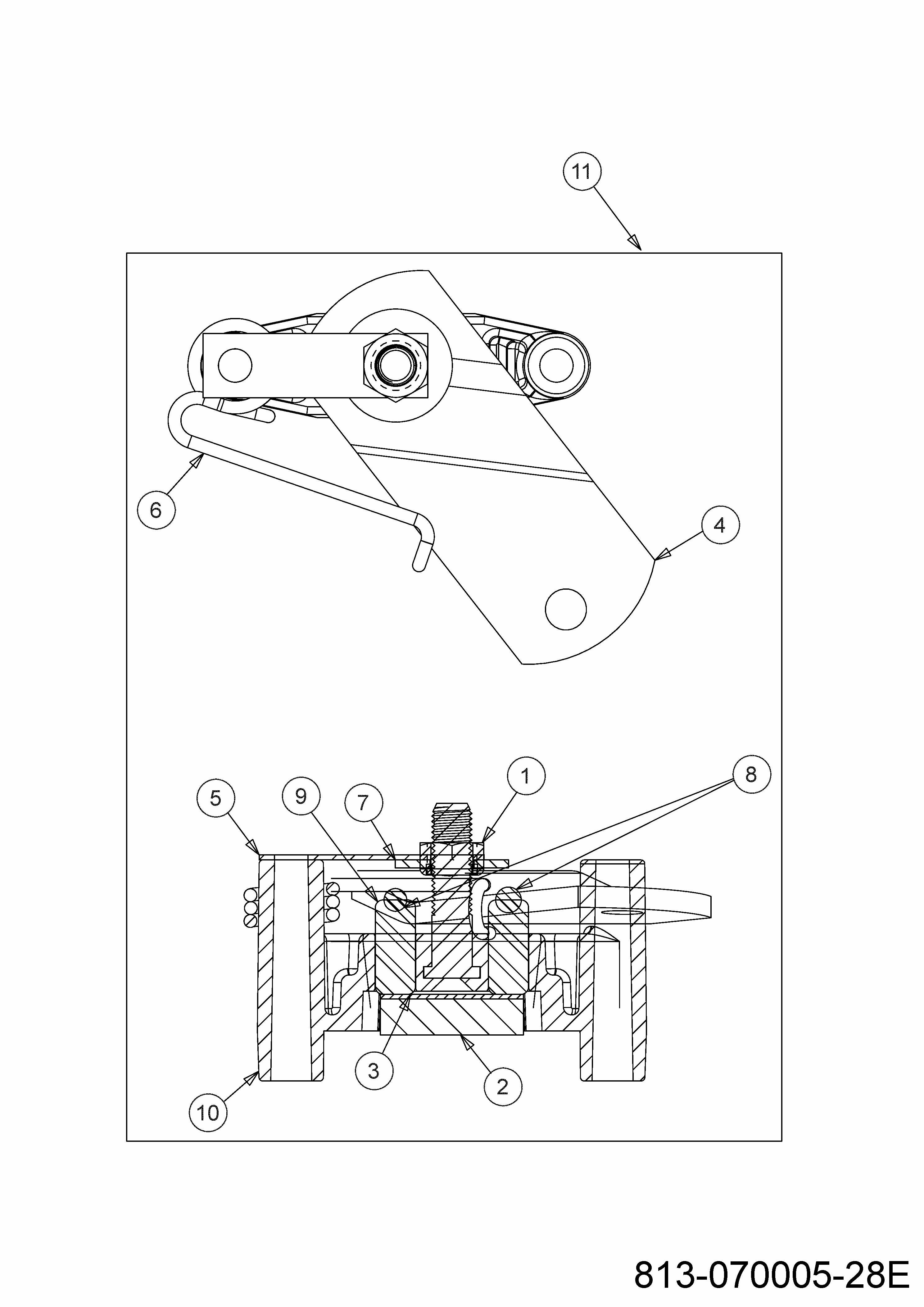 11

6

4

5

9

7

1

8

3

2

10

813-070005-28E