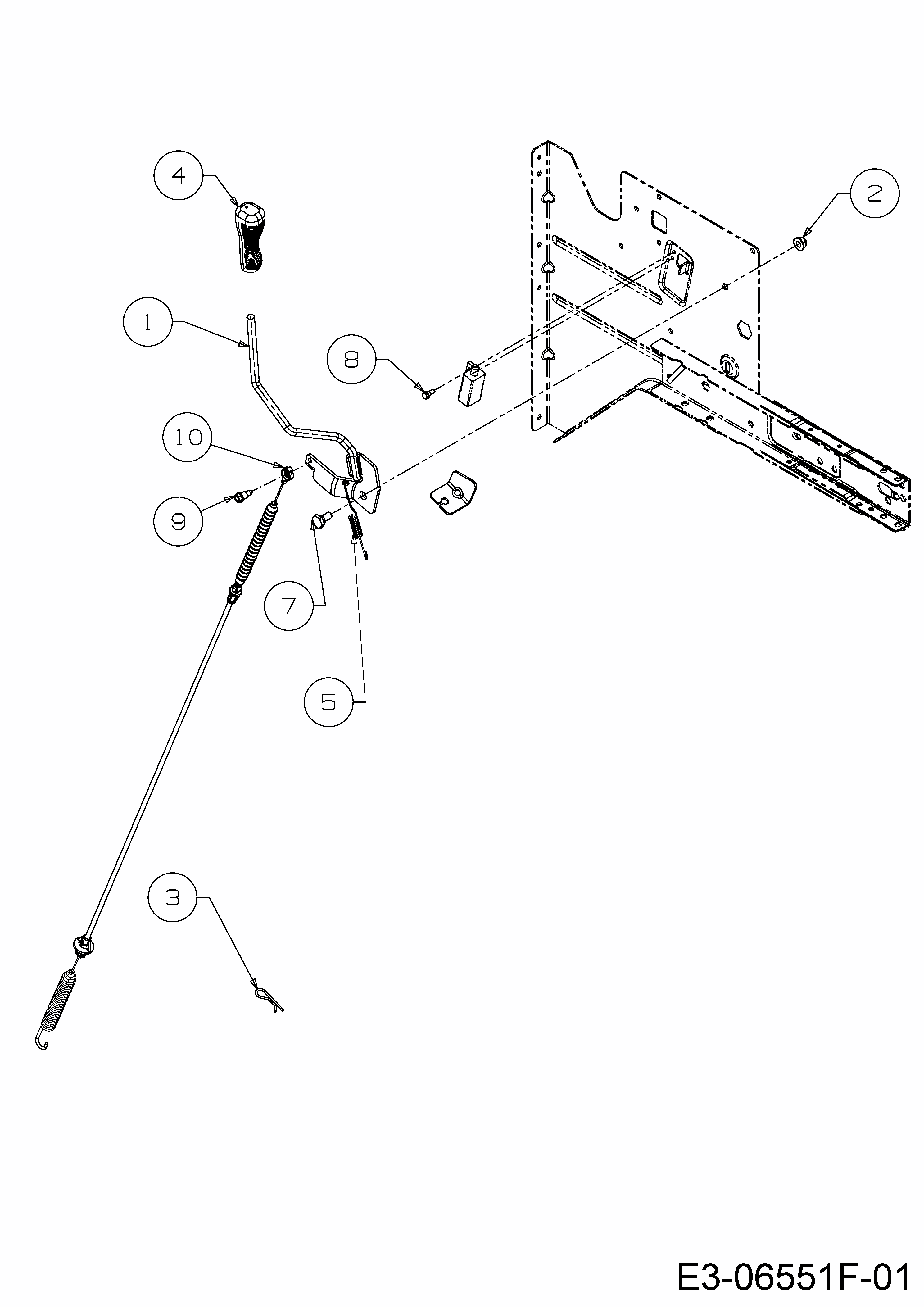 4
2
1
8
10
9
7
5
3
E3-06551F-01