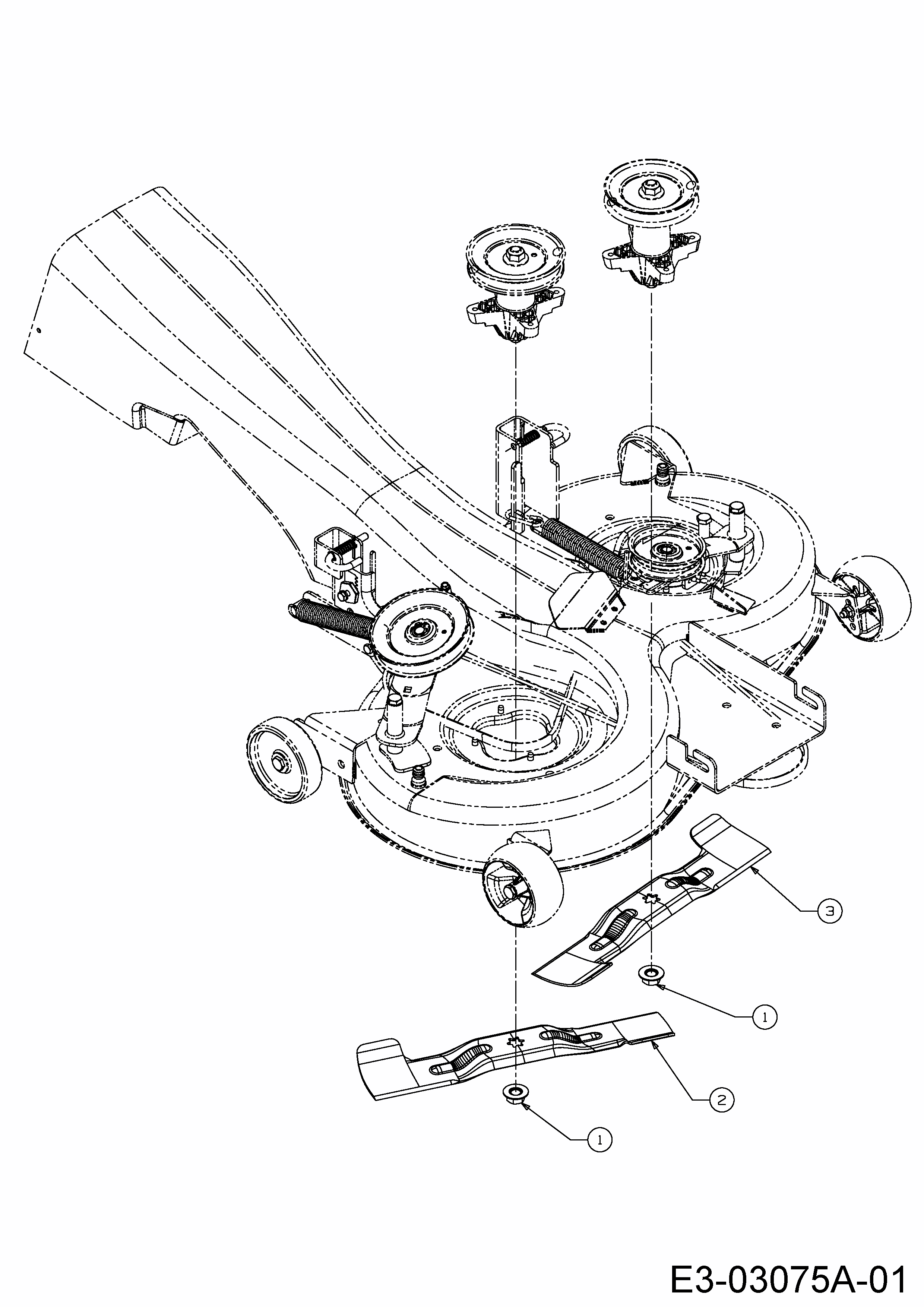 3

1

2

1

E3-03075A-01