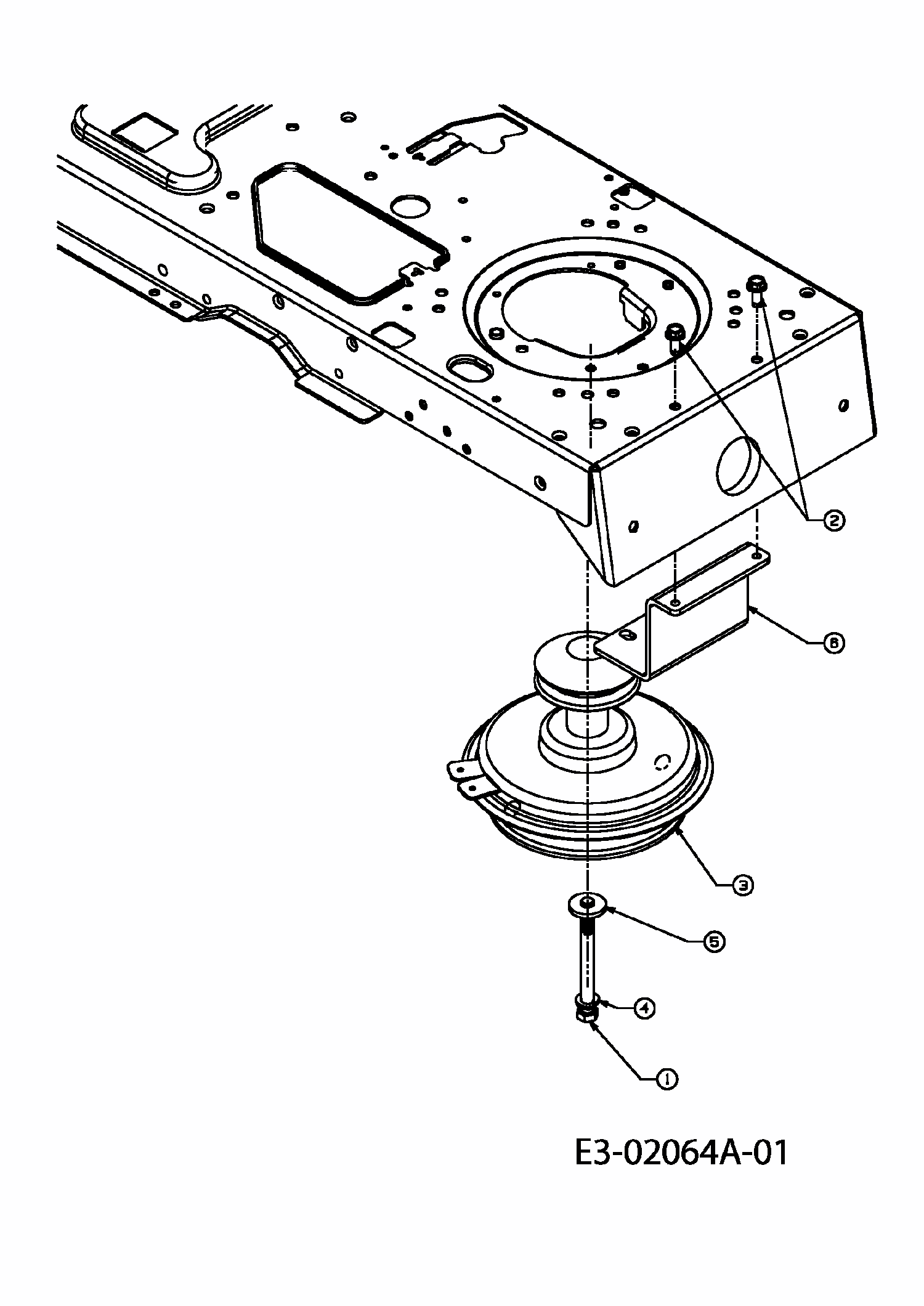 2

6

3

5

4

1

E3-02064A-01