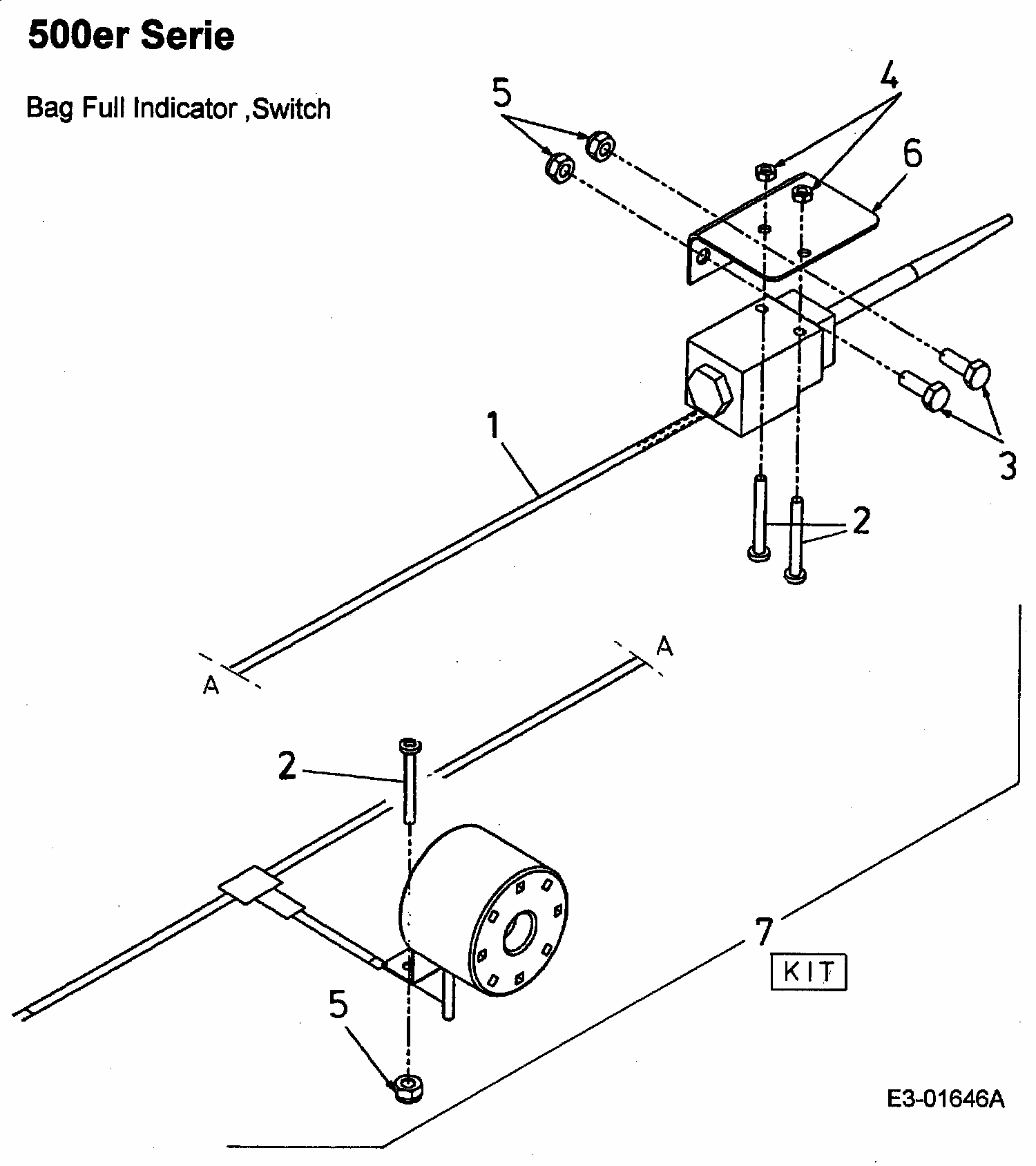 500er Serie

Bag Full Indicator ,Switch

5
4
6
1
3
2
A
A
2
7
KIT
5
E3-01646A