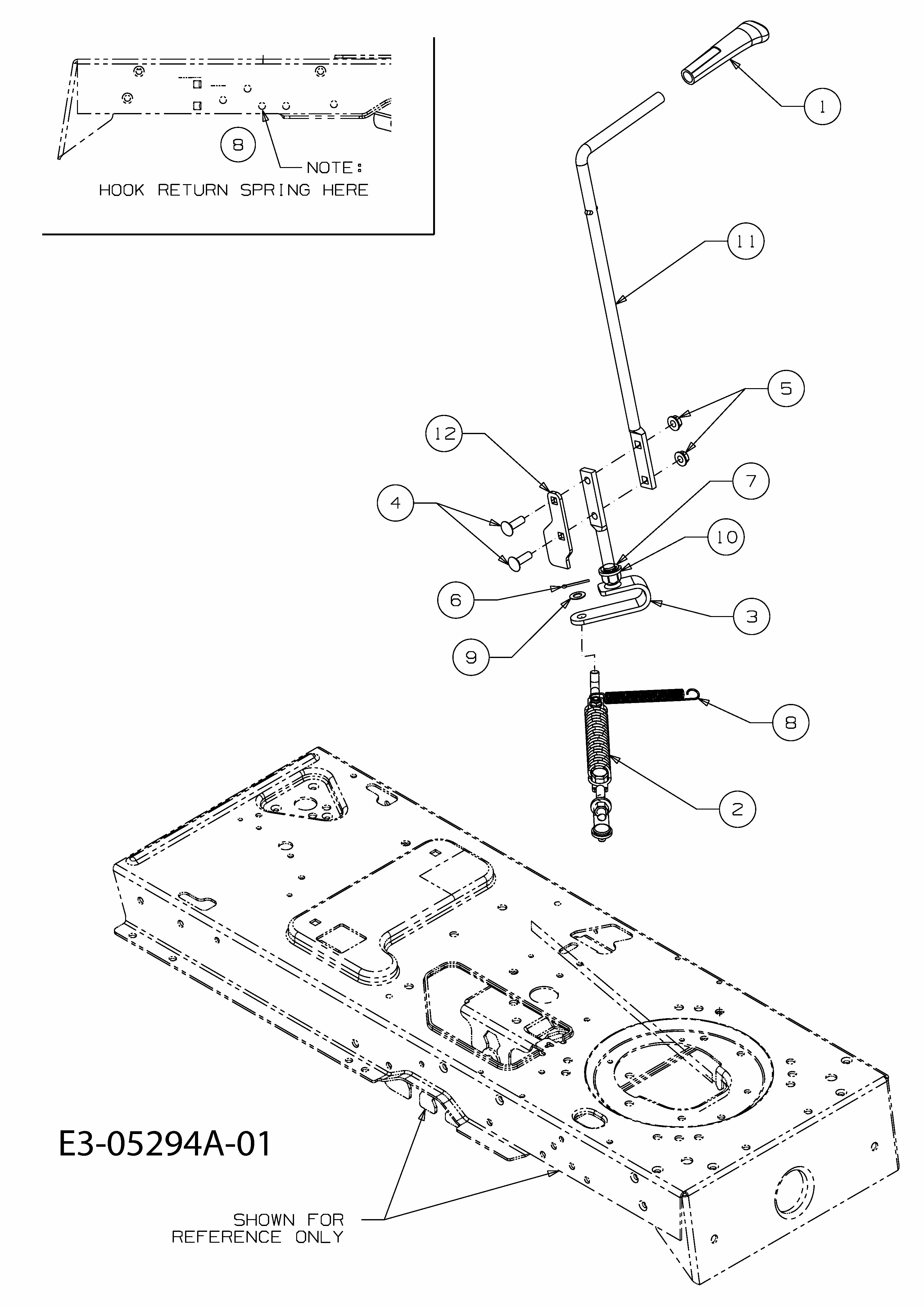 8

NOTE:
HOOK RETURN SPRING HERE

1

11

5

12

7

4

10

6

3

9

8

2

E3-05294A-01

SHOWN FOR
REFERENCE ONLY