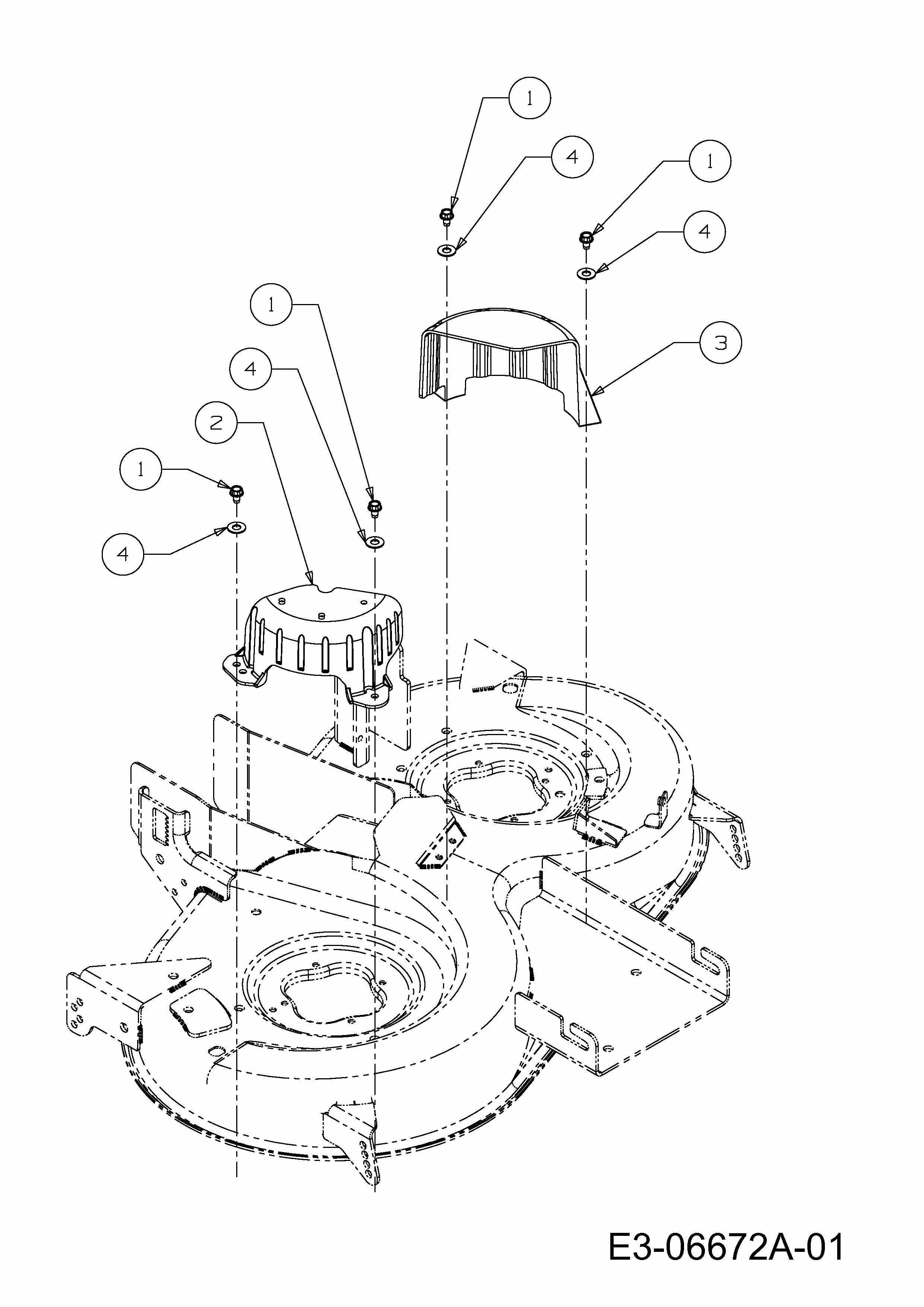 1
4
1
4
1
3
4
2
1
4
E3-06672A-01