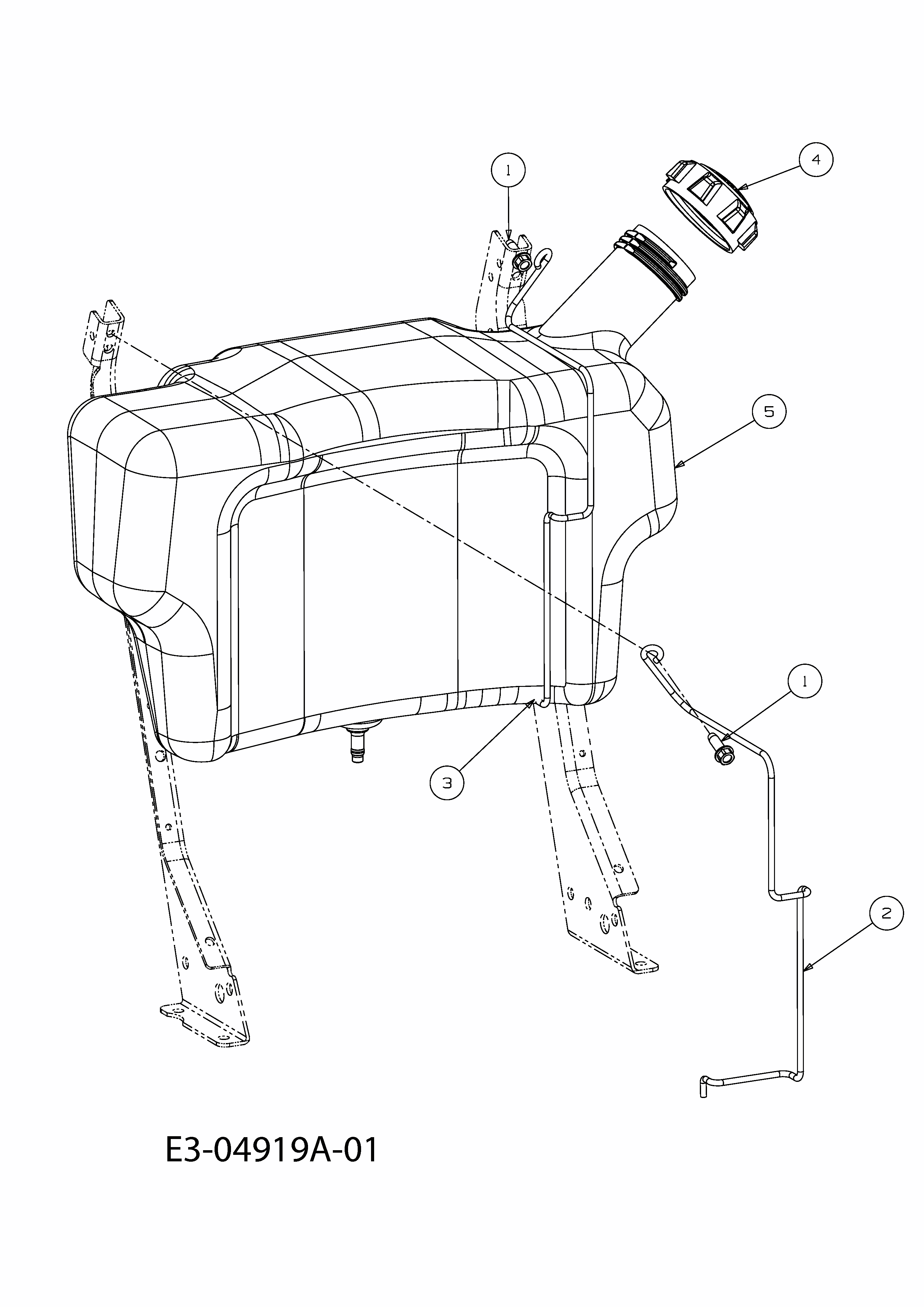 1
4
5
1
3
2
E3-04919A-01