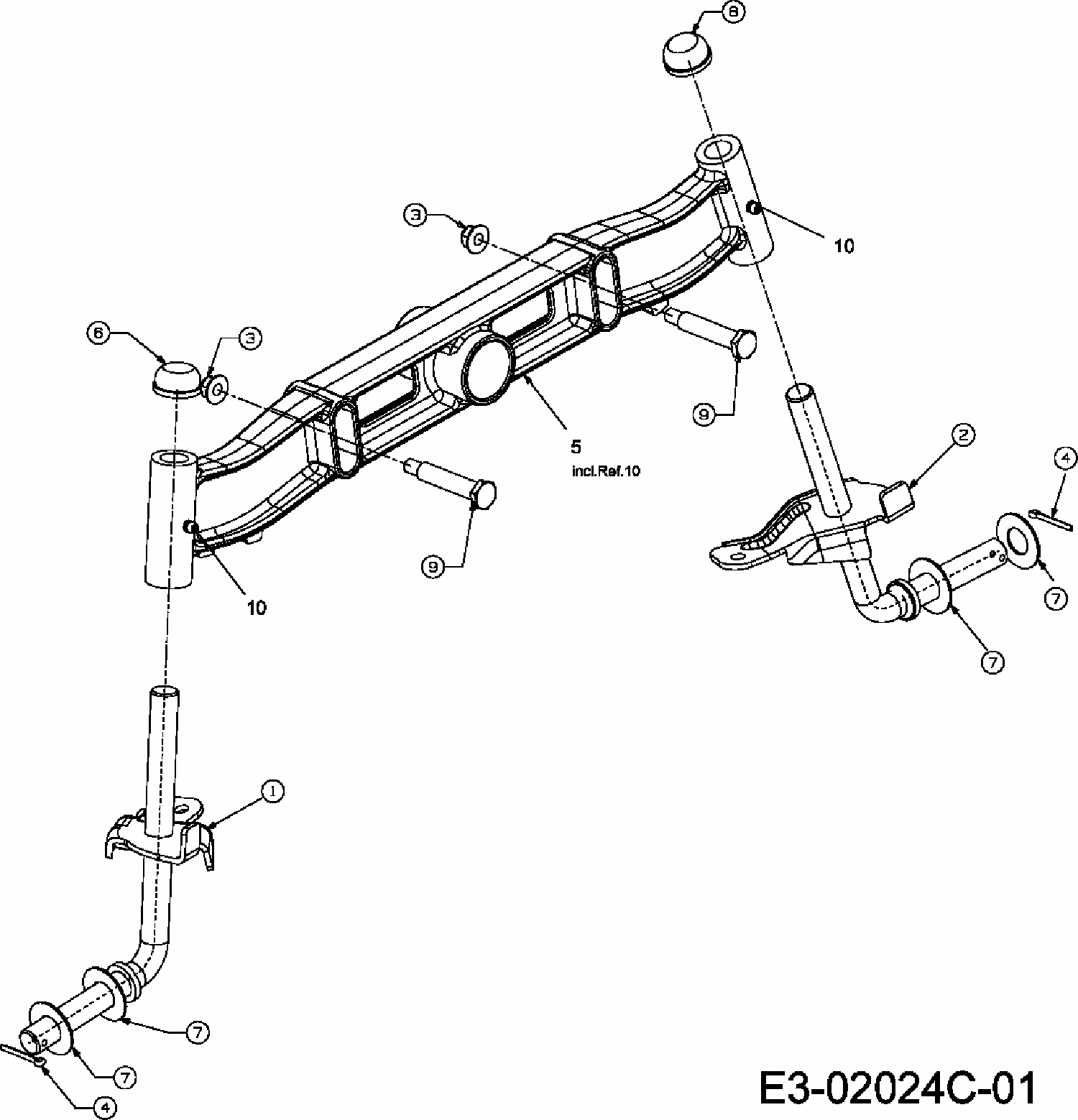 6
3
10
6
3
9
5
incl.Ref.10
2
4
9
10
7
7
1
7
7
4
E3-02024C-01