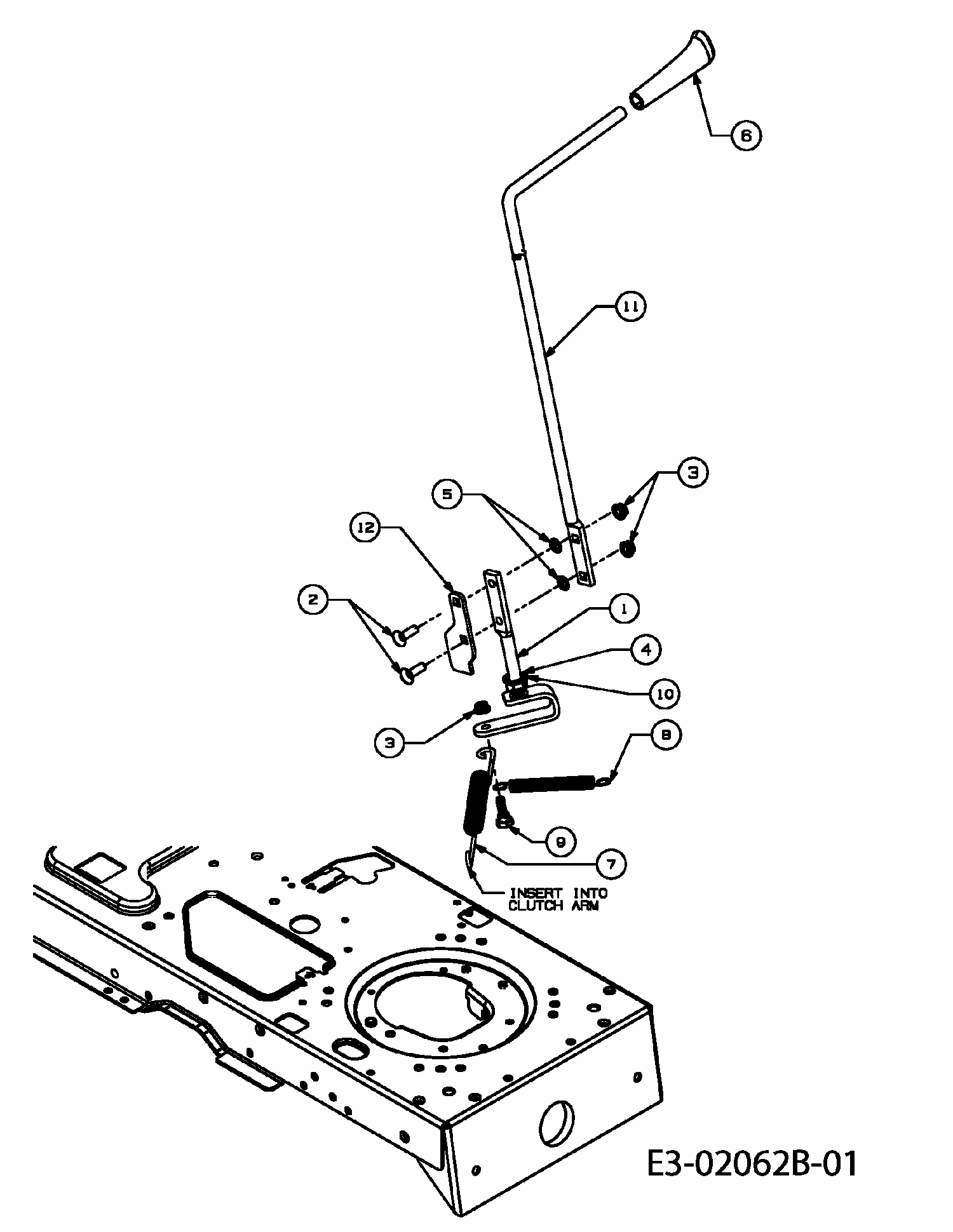 6

11

3

5

12

2

1

4

10

3

8

9

7

INSERT INTO CLUTCH ARM

E3-02062B-01