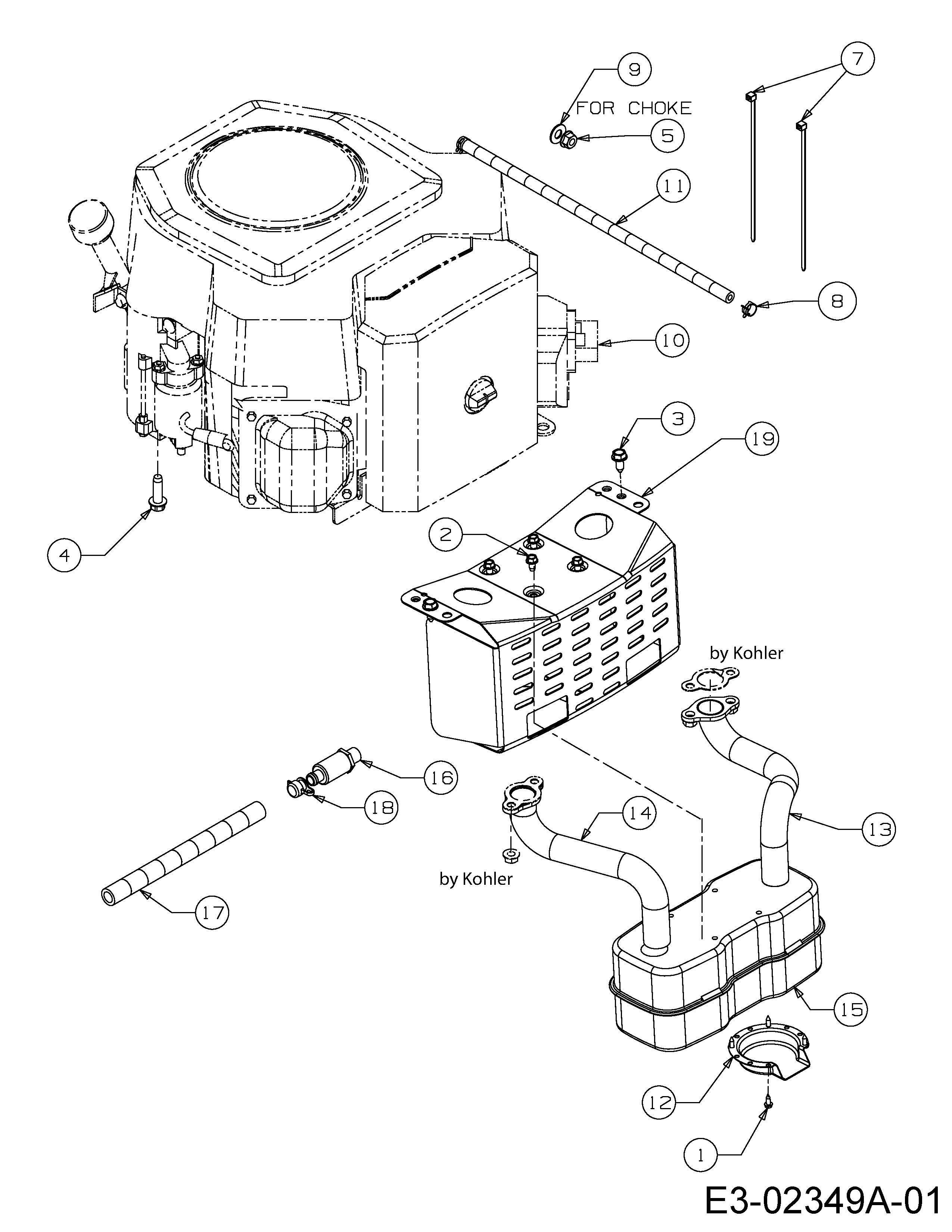 9
7
FOR CHOKE
5
11
8
10
3
19
4
2
by Kohler
16
18
14
13
by Kohler
17
15
12
1
E3-02349A-01