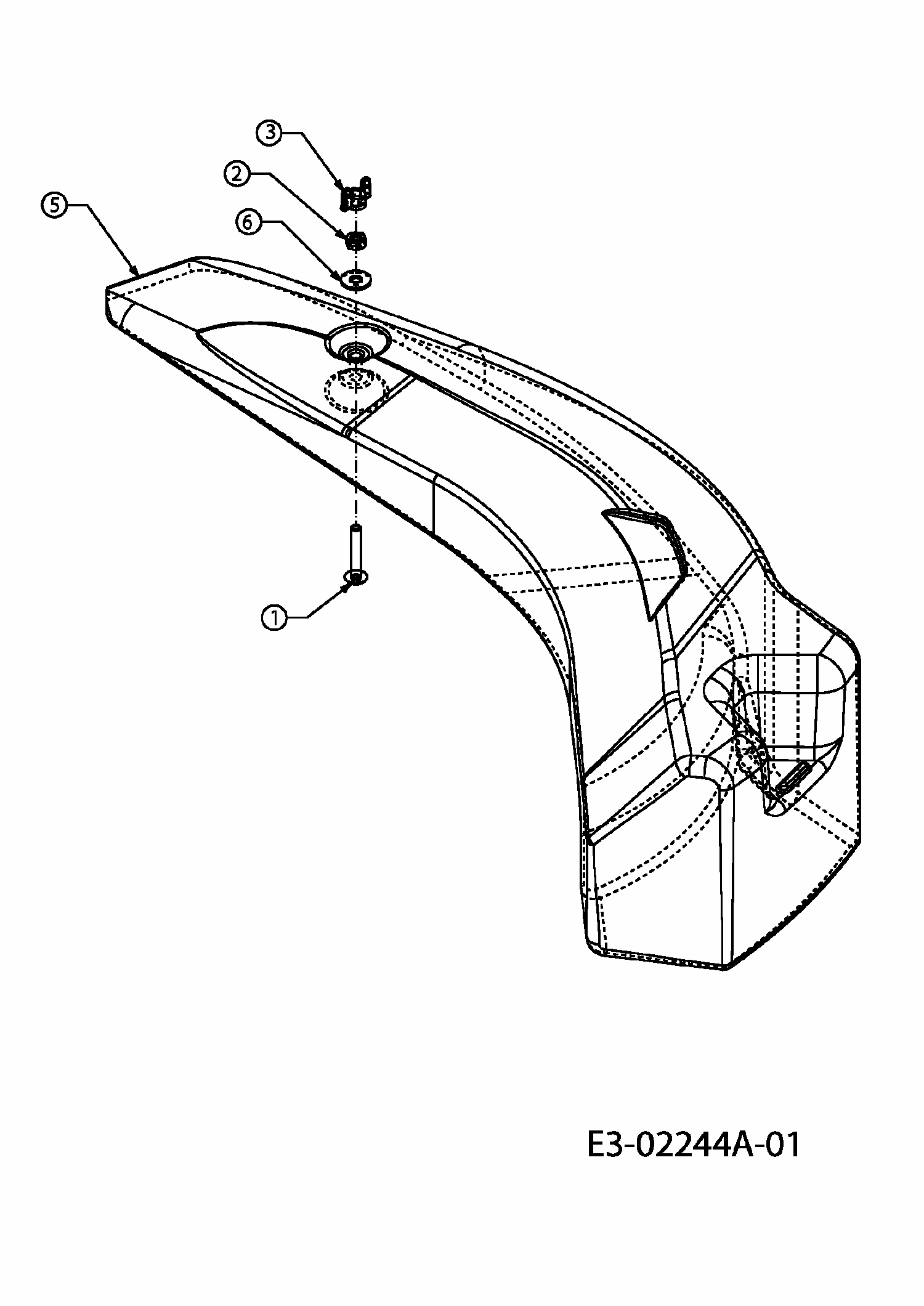 3
2
5
6
1
E3-02244A-01