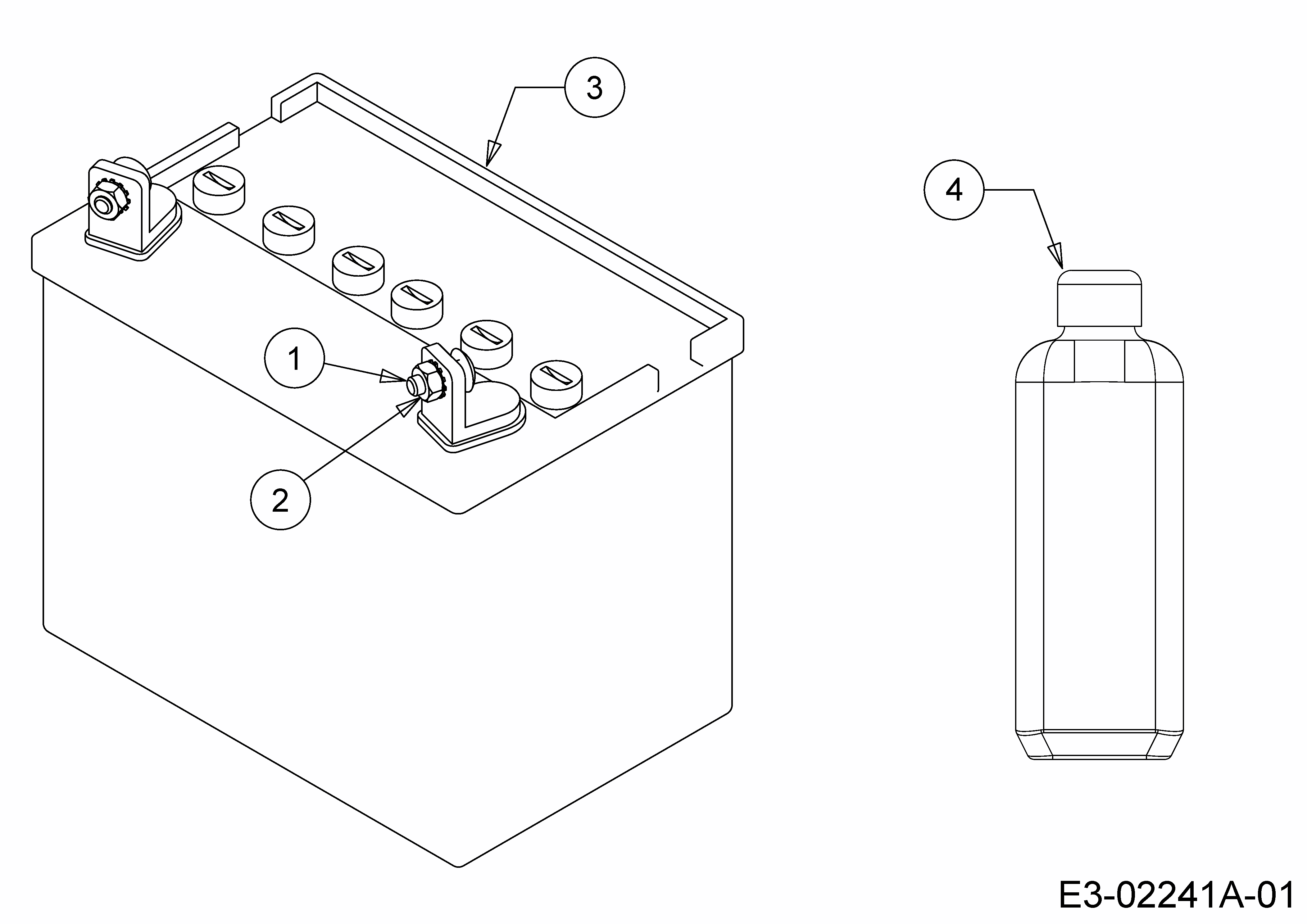 3

4

1

2

E3-02241A-01