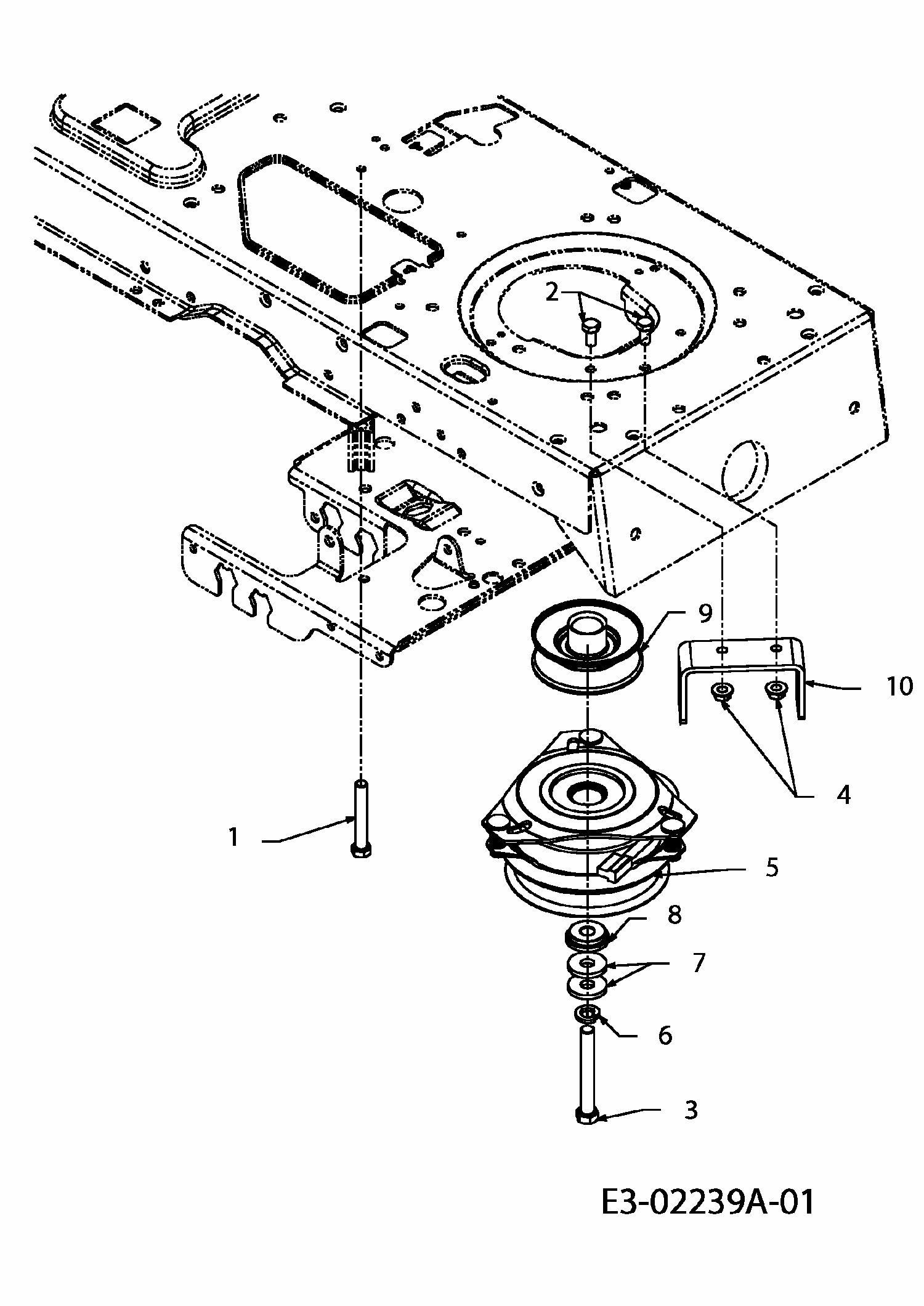 2
9
10
4
1
5
8
7
6
3
E3-02239A-01