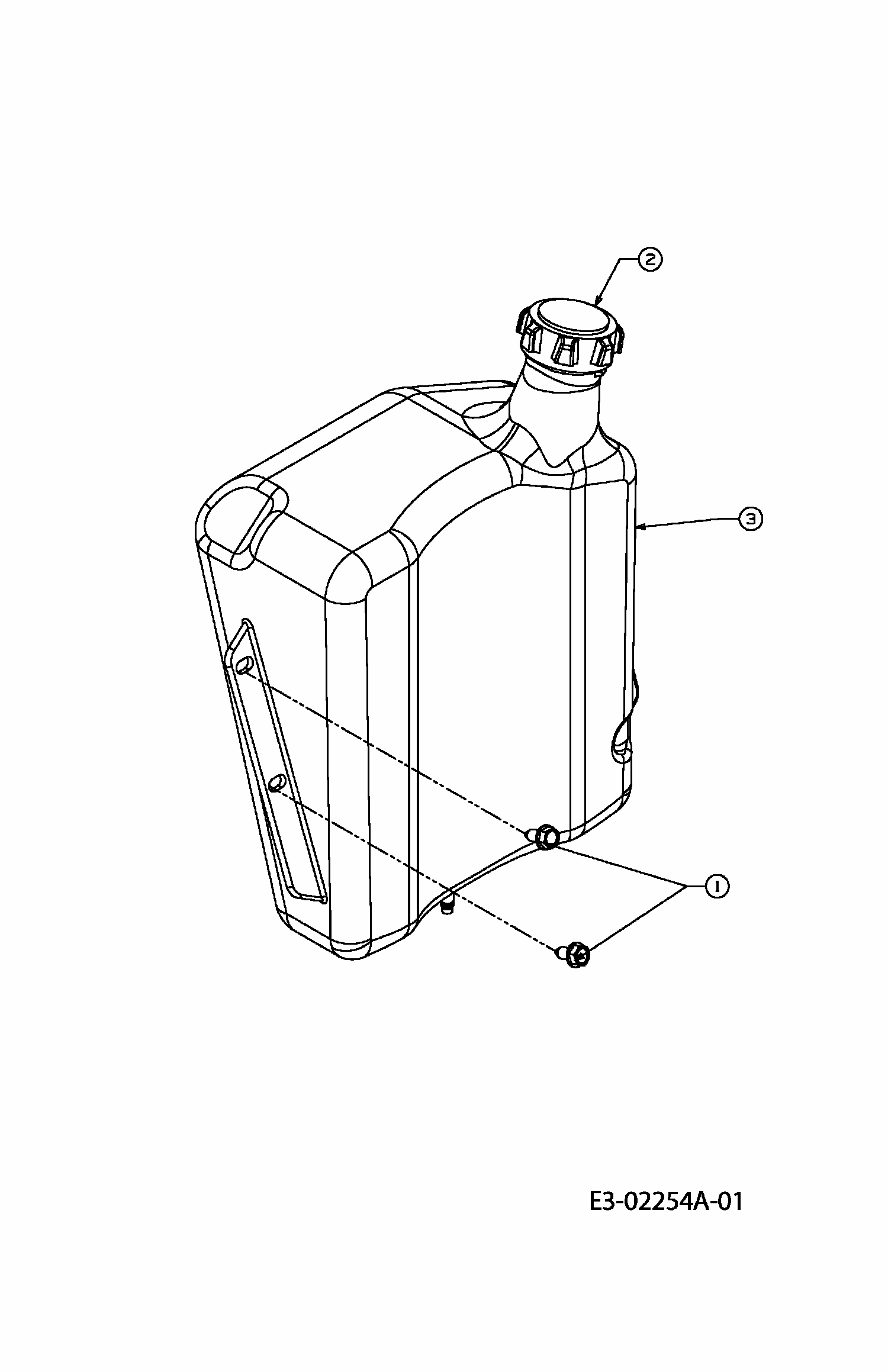 2

3

1

E3-02254A-01