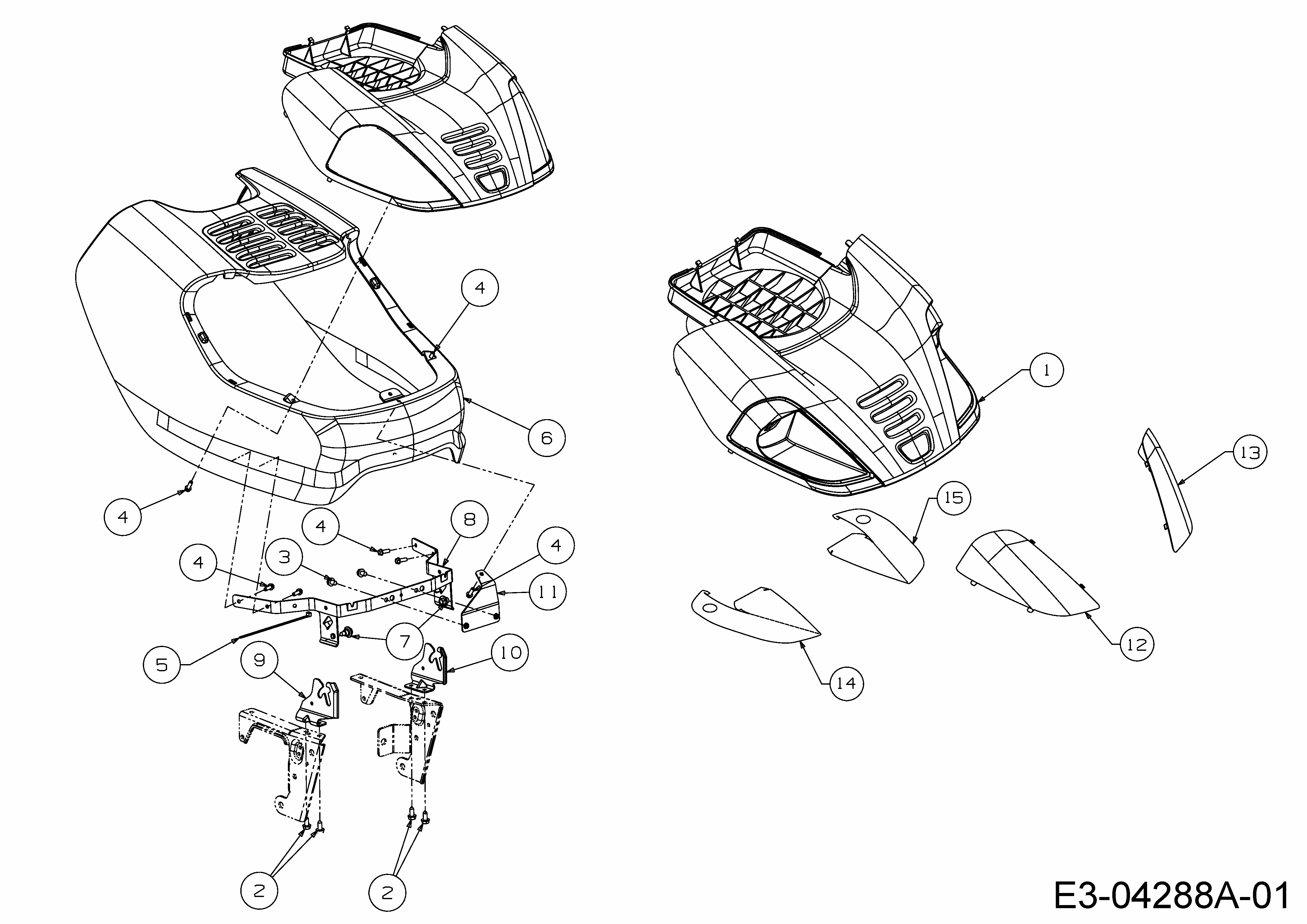 4
1
6
13
4
15
4
8
4
4
3
11
12
5
7
10
9
14
2
2
E3-04288A-01