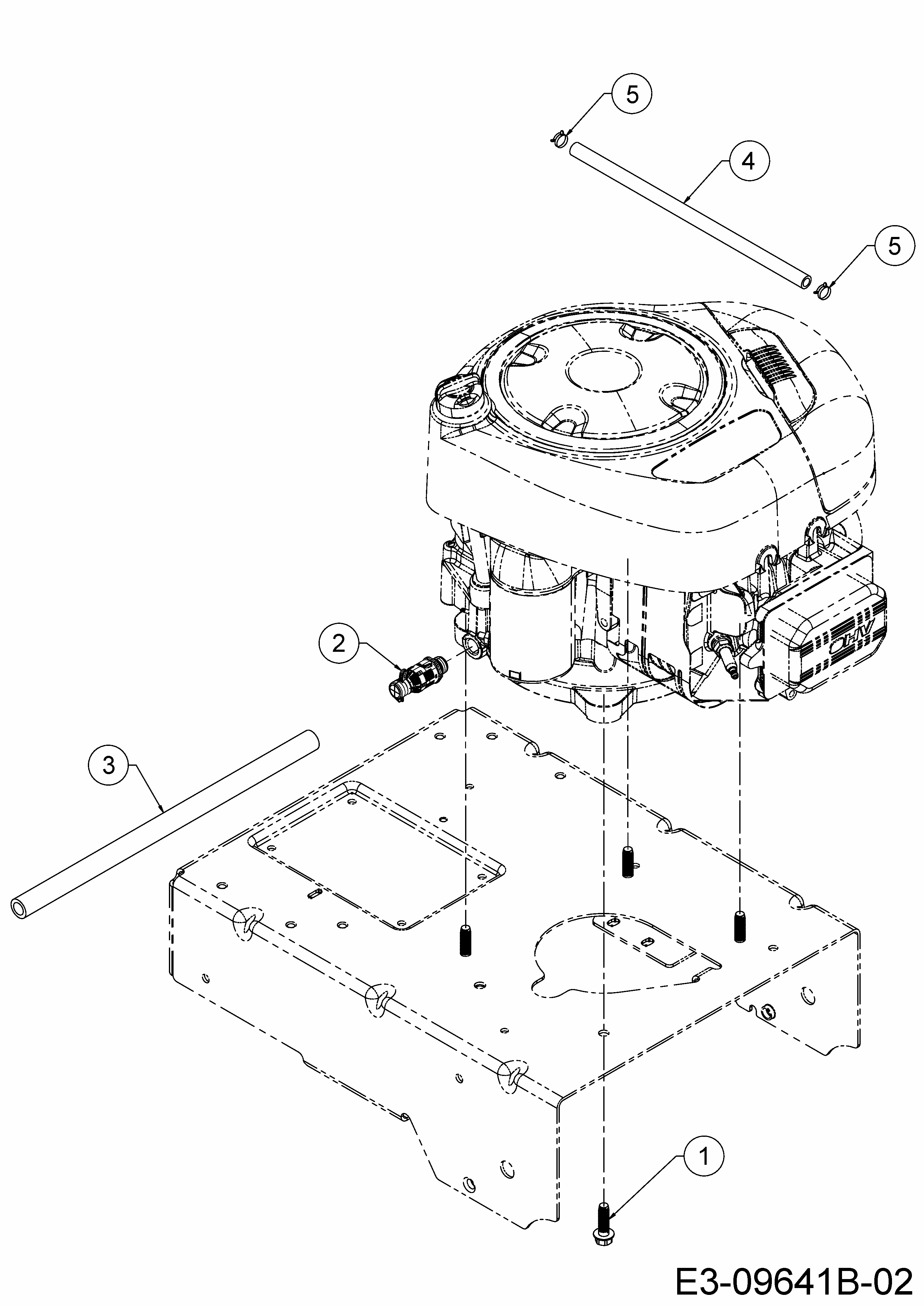 5

4

5

OHV

2

3

1

E3-09641B-02