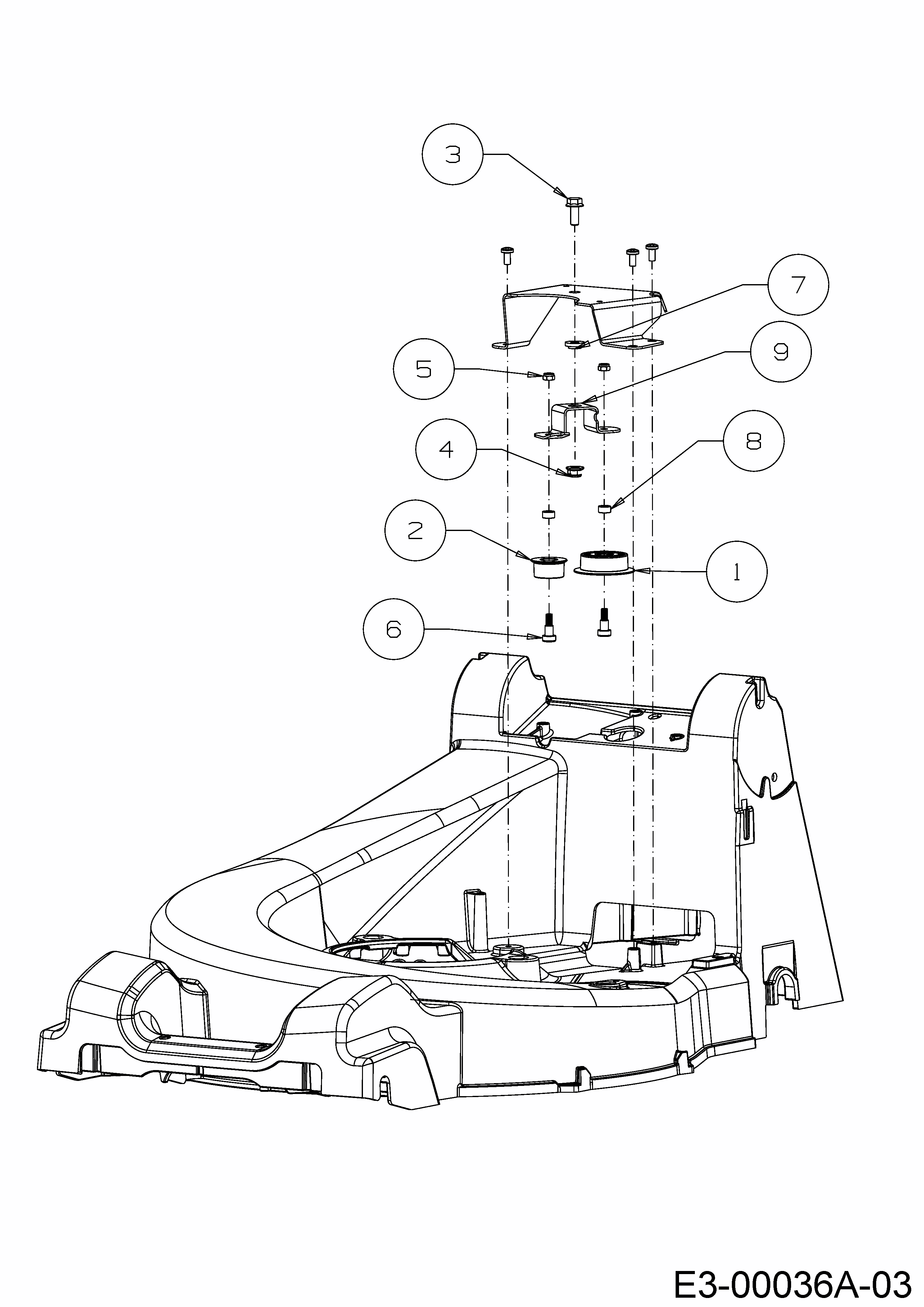 3

7

5

9

4

8

2

1

6

E3-00036A-03