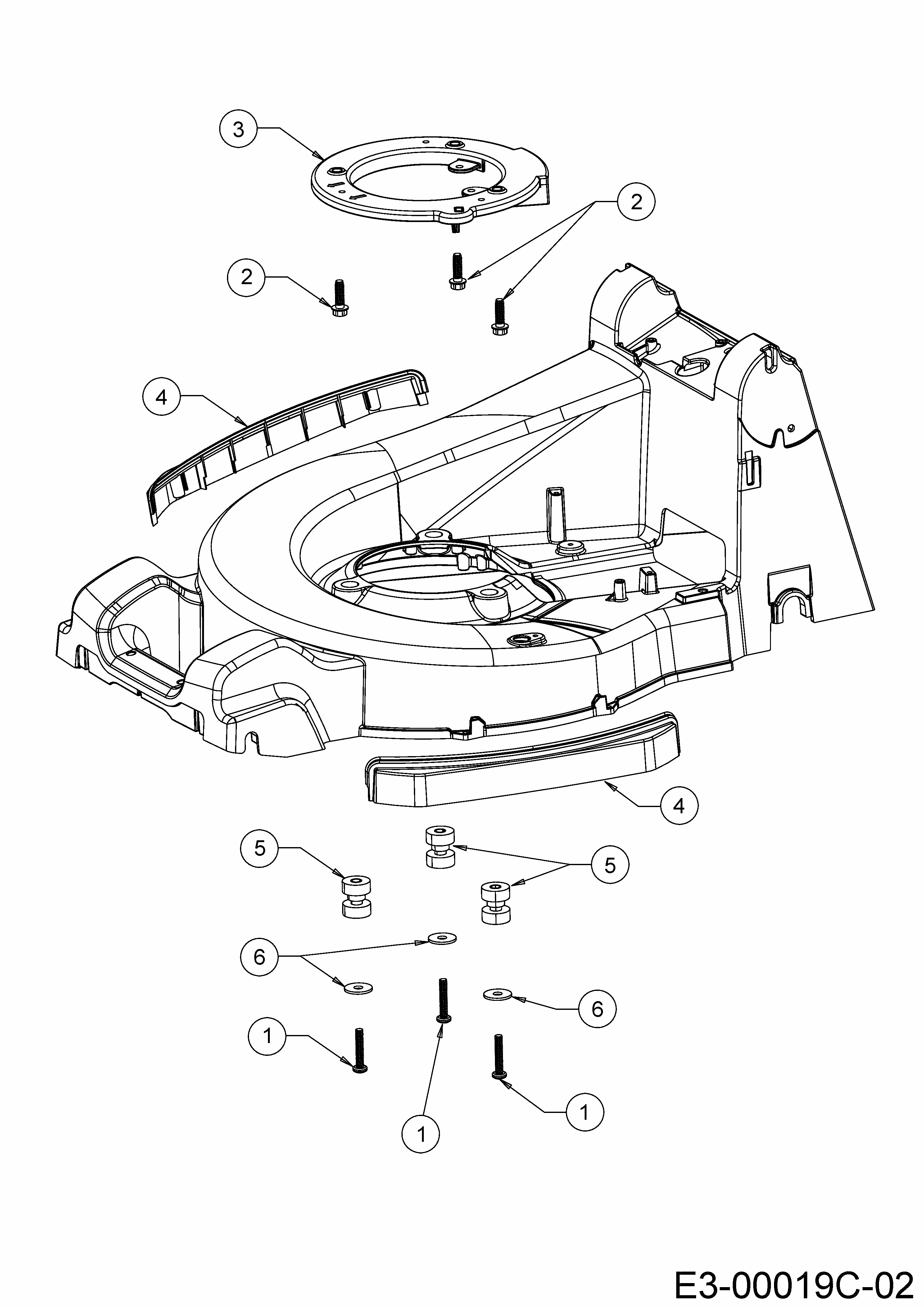 3
2
2
4
4
5
5
6
6
1
1
1
E3-00019C-02