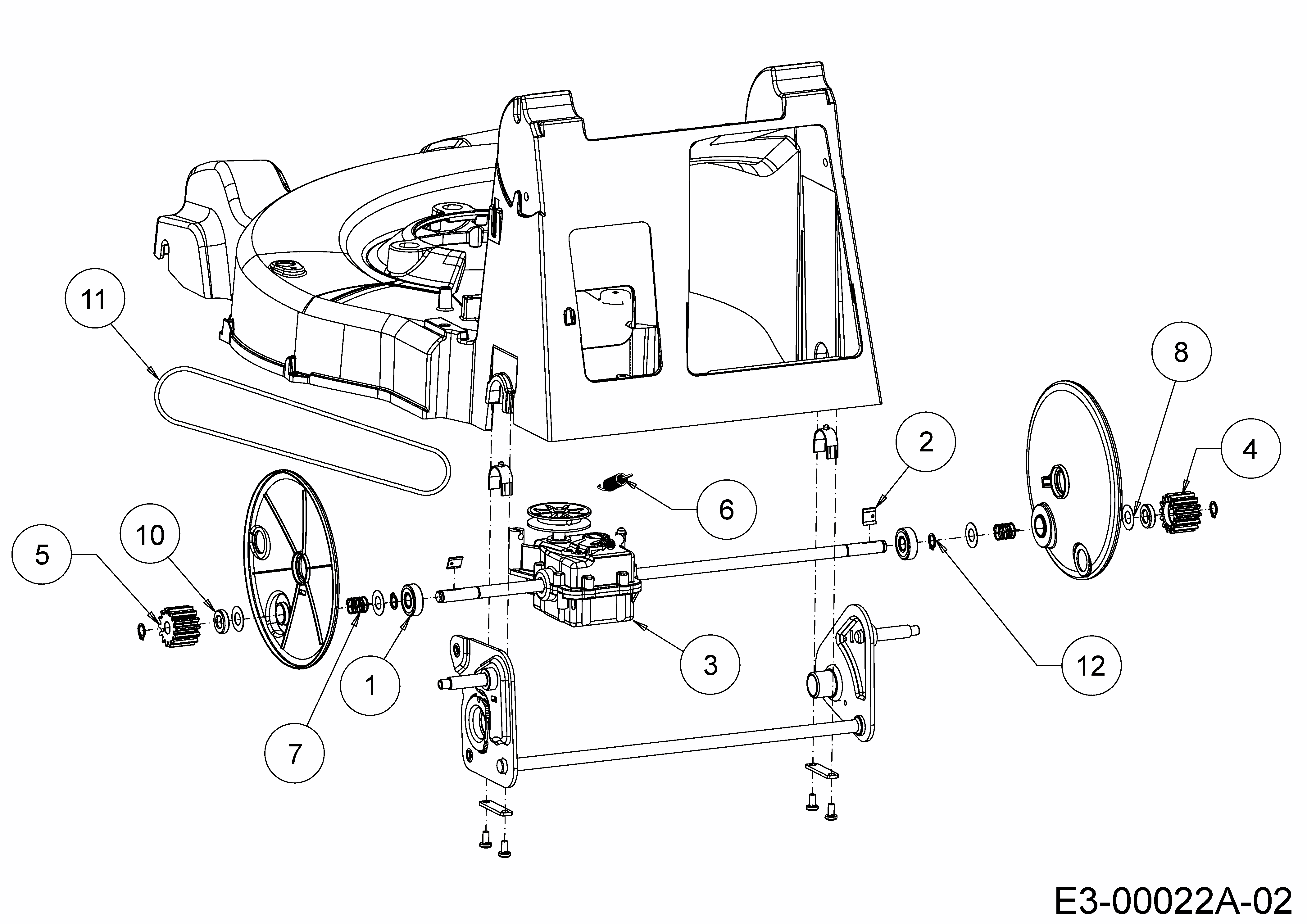 11

8

2

4

6

5

10

3

12

1

7

E3-00022A-02