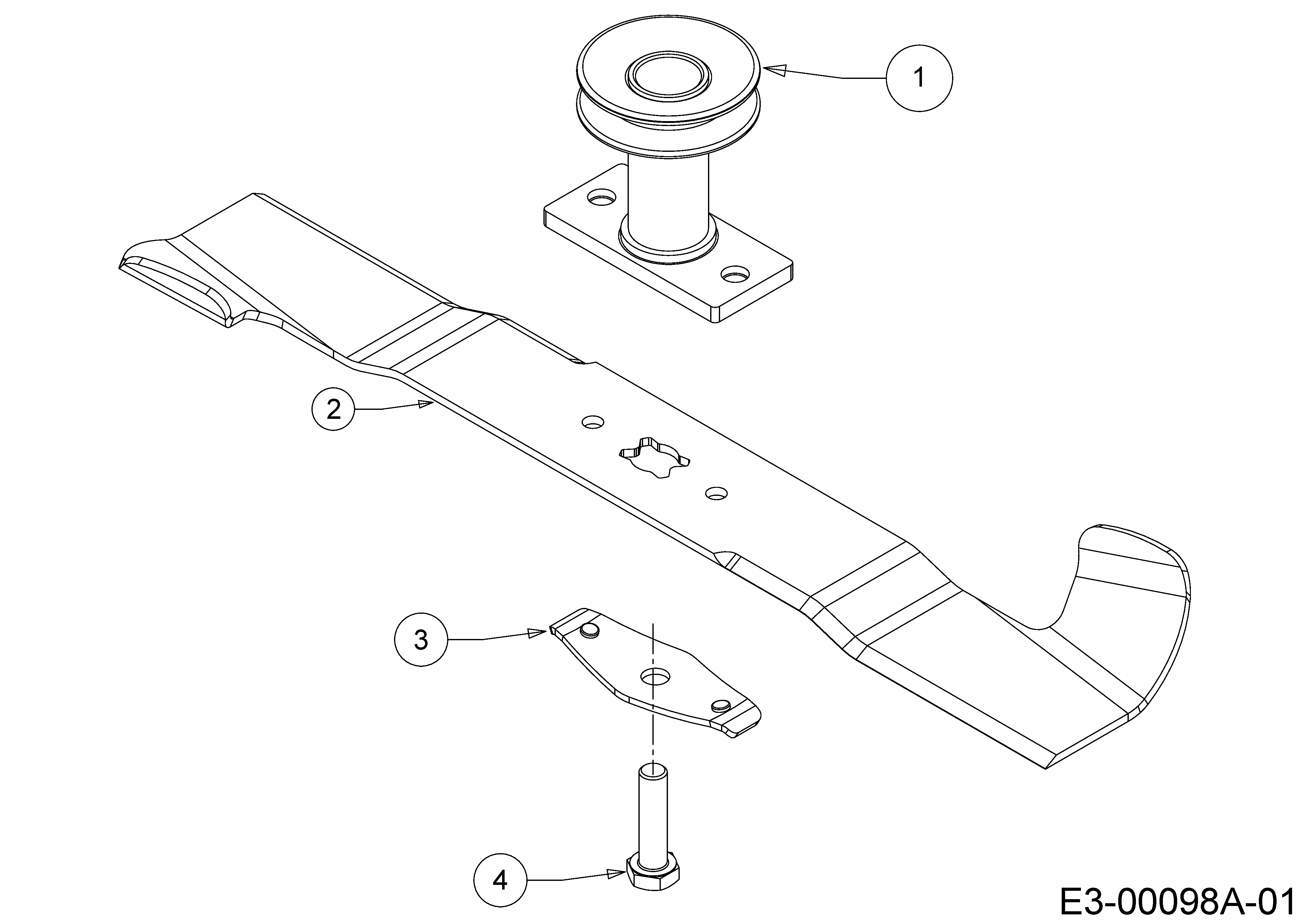 1

2

3

4

E3-00098A-01