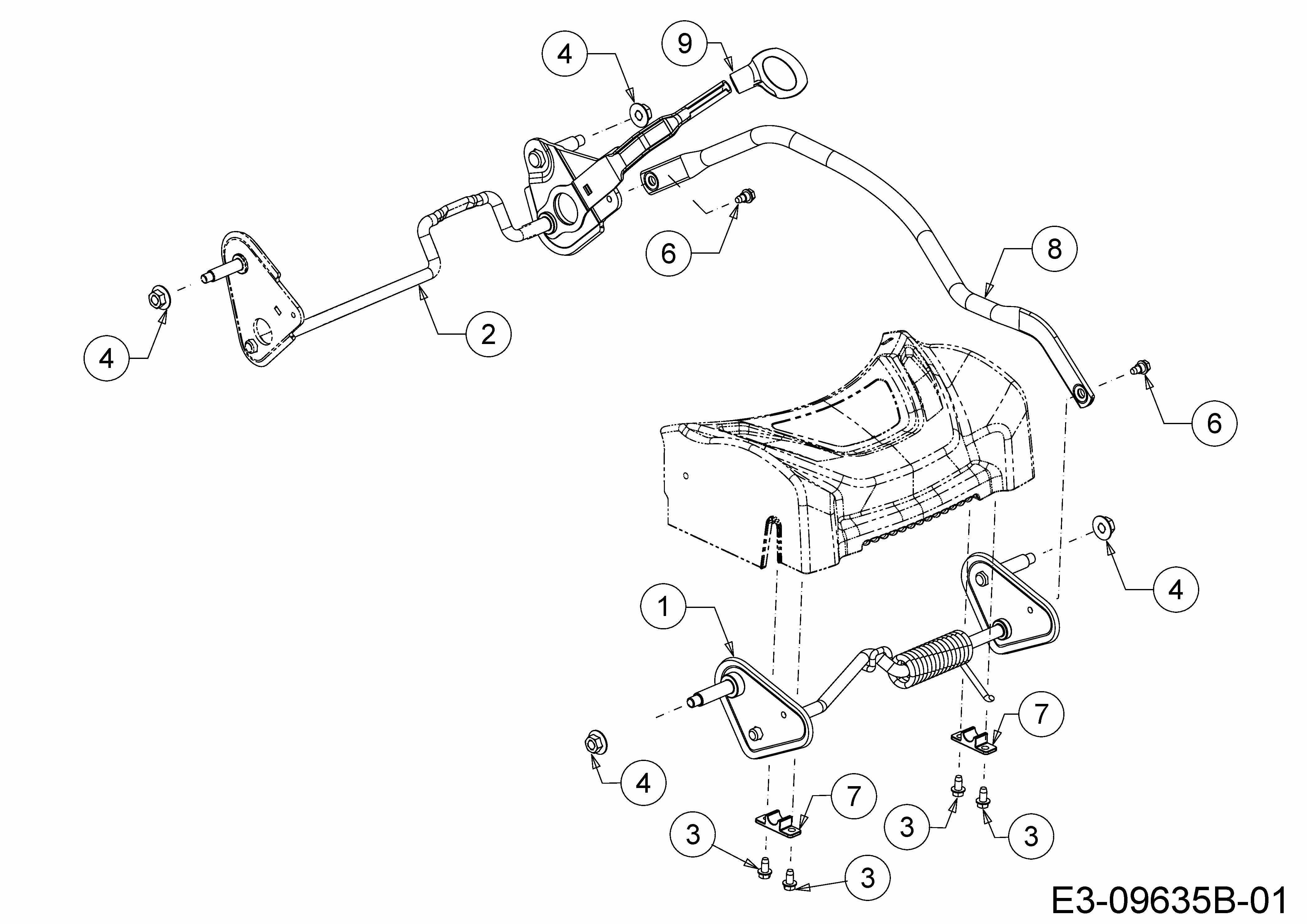 4
9
6
8
4
2
6
4
1
7
4
7
3
3
3
3
E3-09635B-01