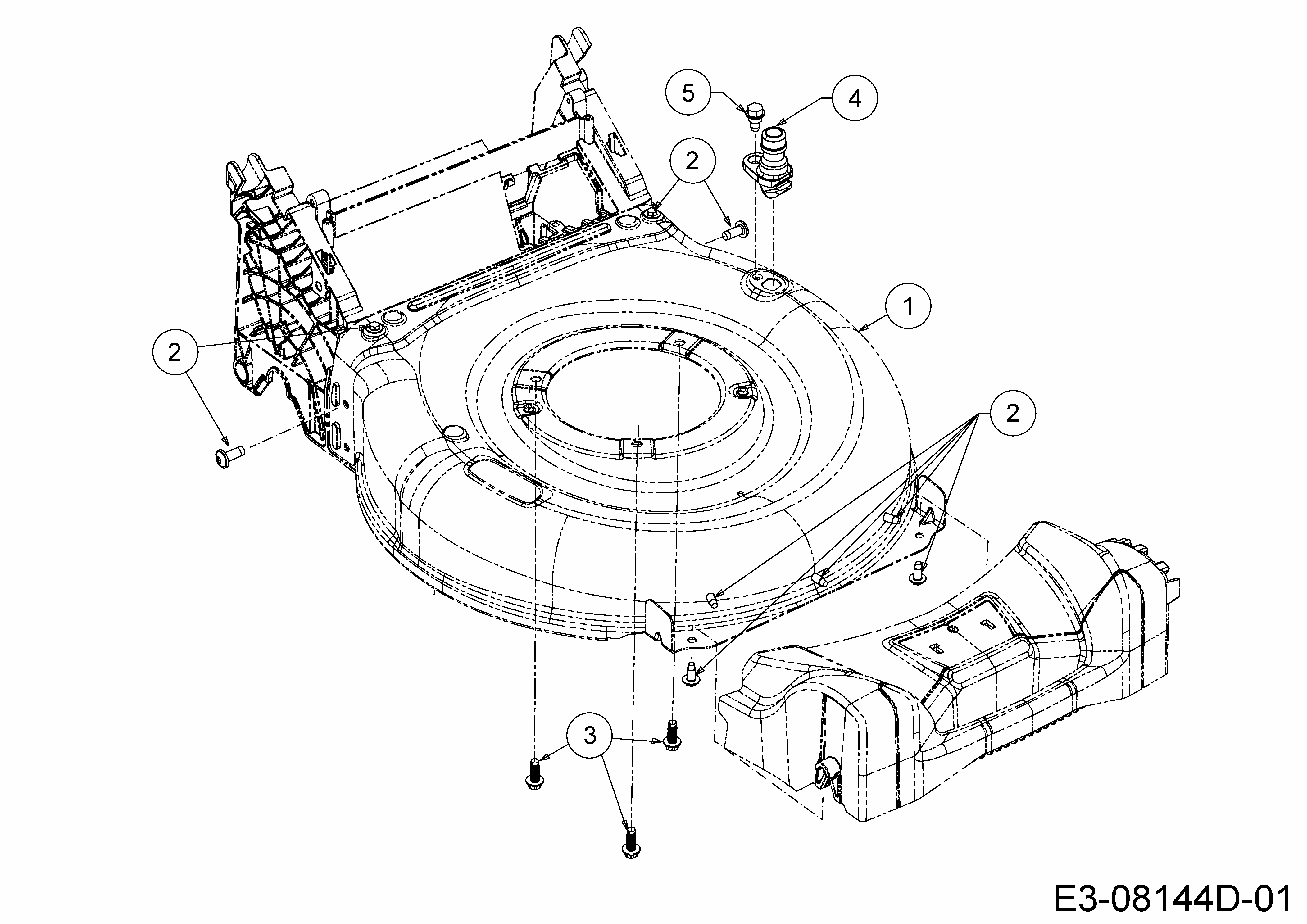 5
4
2
1
2
2
3
E3-08144D-01