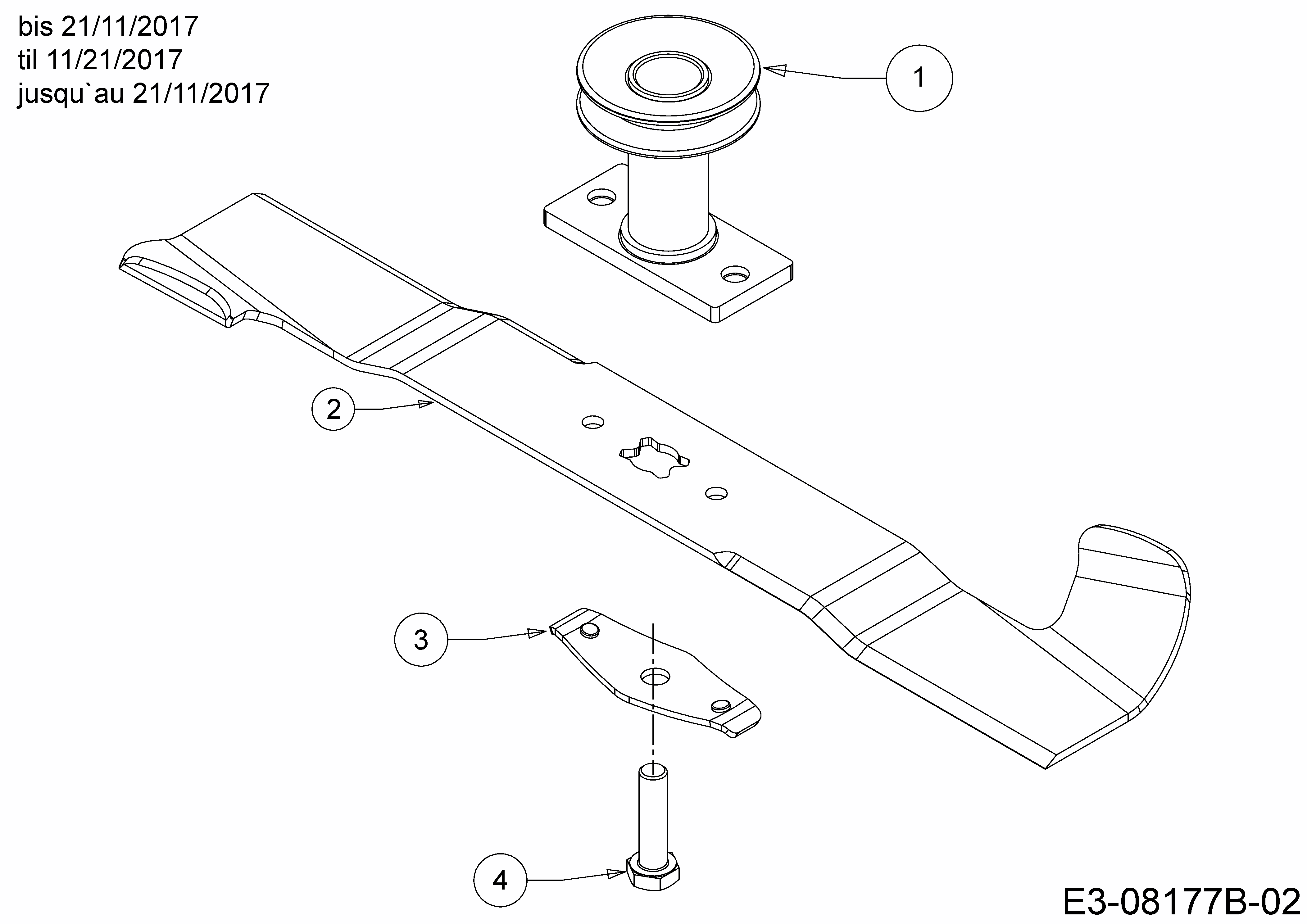 bis 21/11/2017
til 11/21/2017
jusqu`au 21/11/2017

1

2

3

4

E3-08177B-02