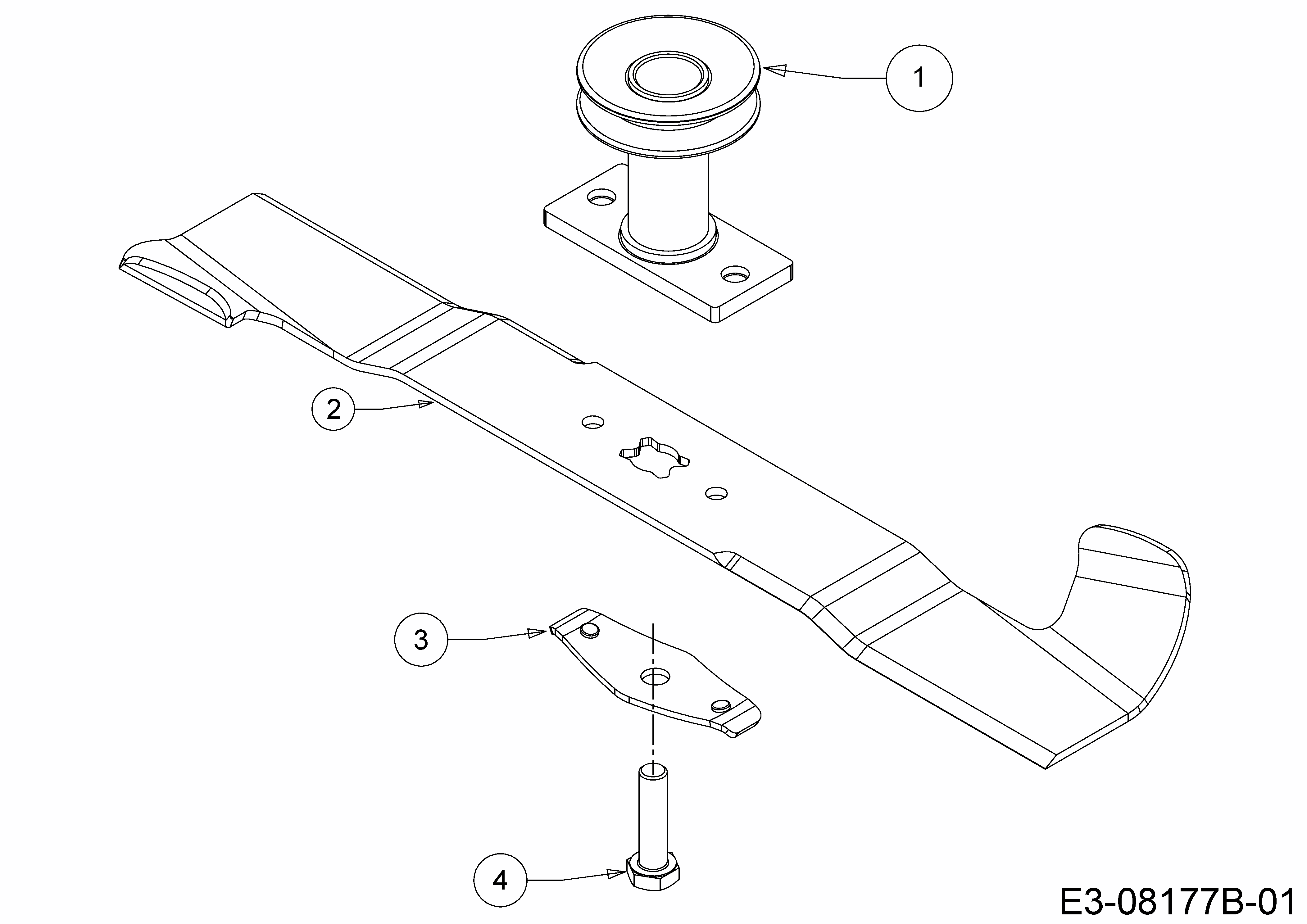 1

2

3

4

E3-08177B-01