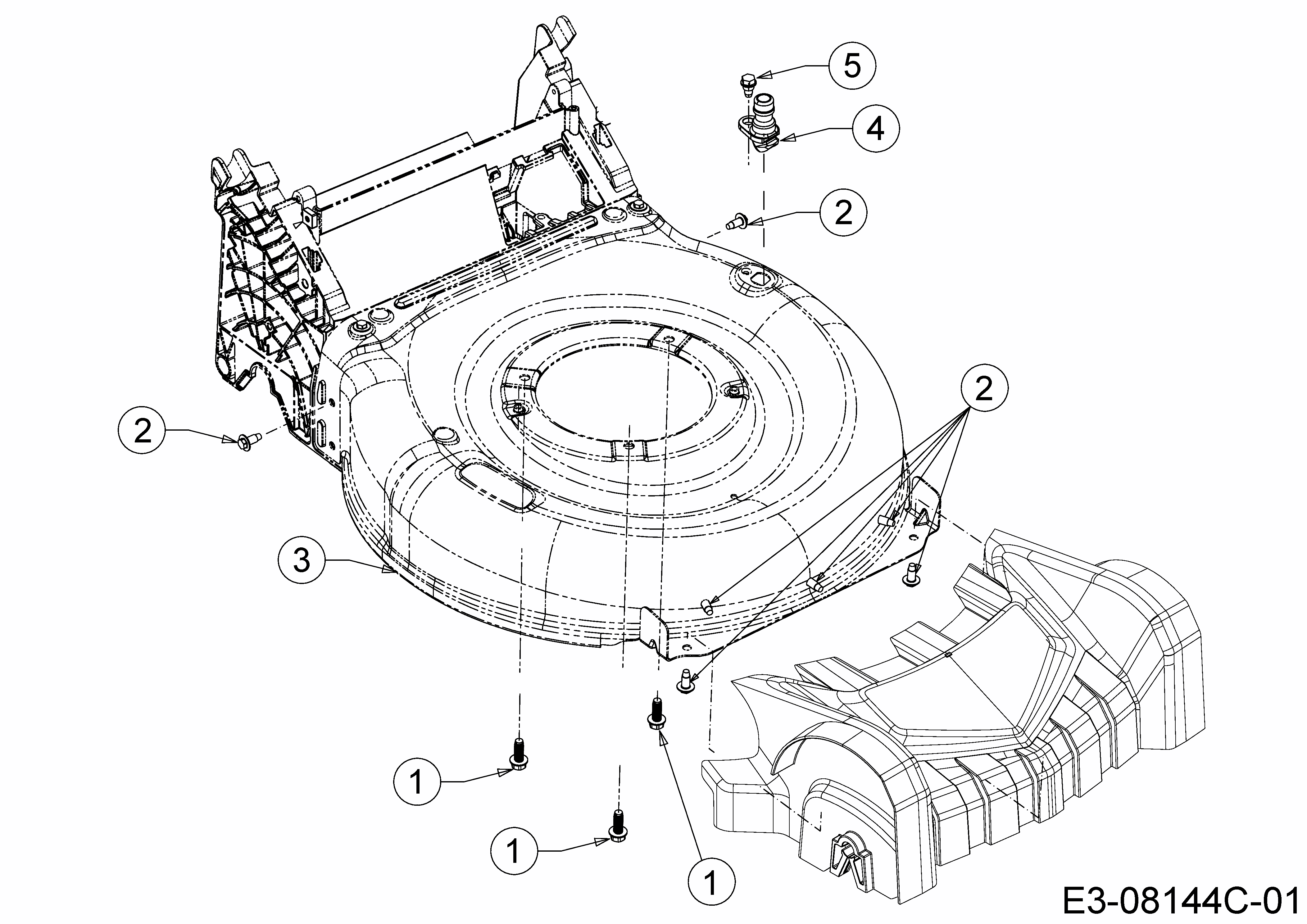 5
4
2
2
2
3
1
1
1
E3-08144C-01