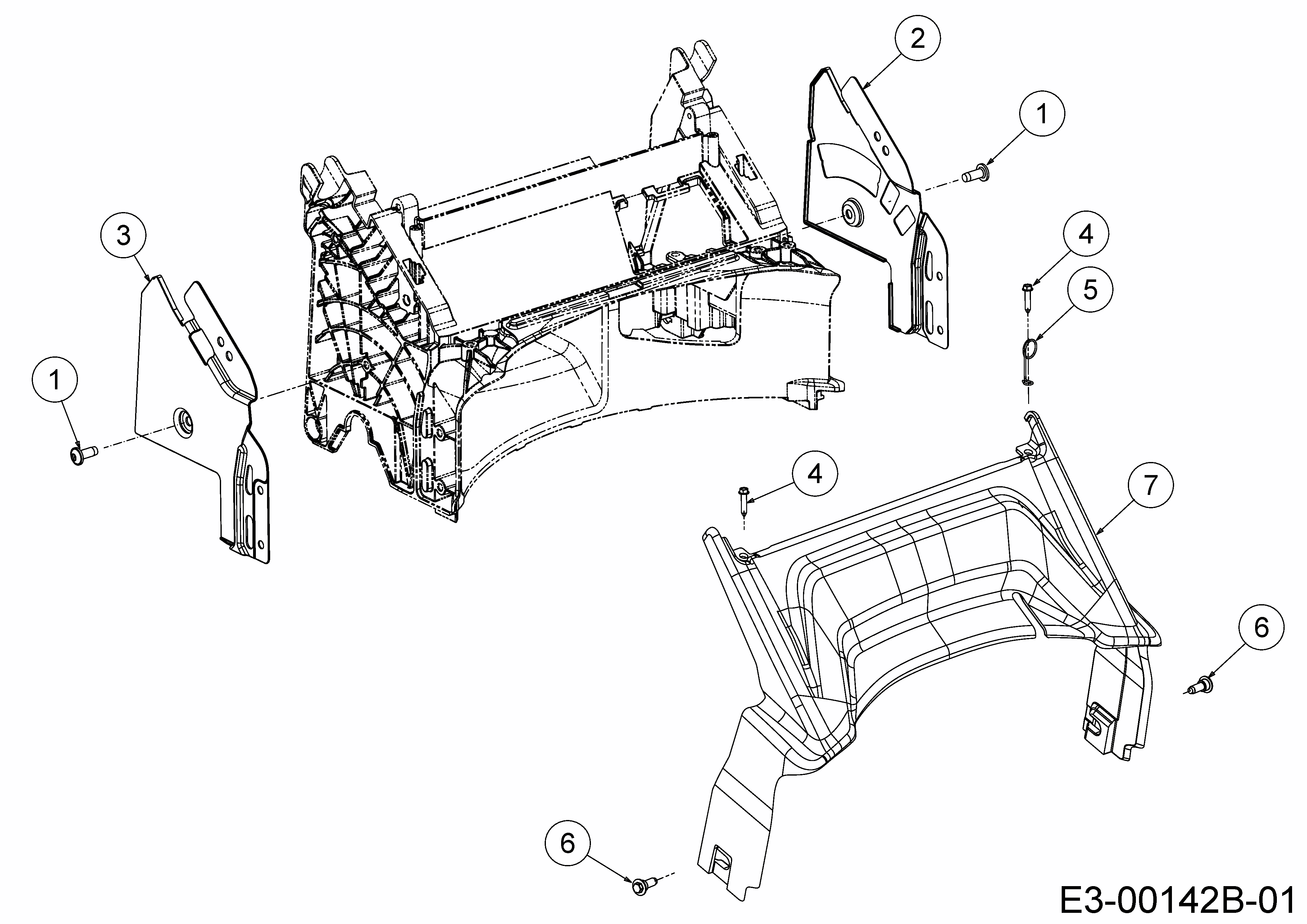 2
1
3
4
5
1
4
7
6
6
E3-00142B-01