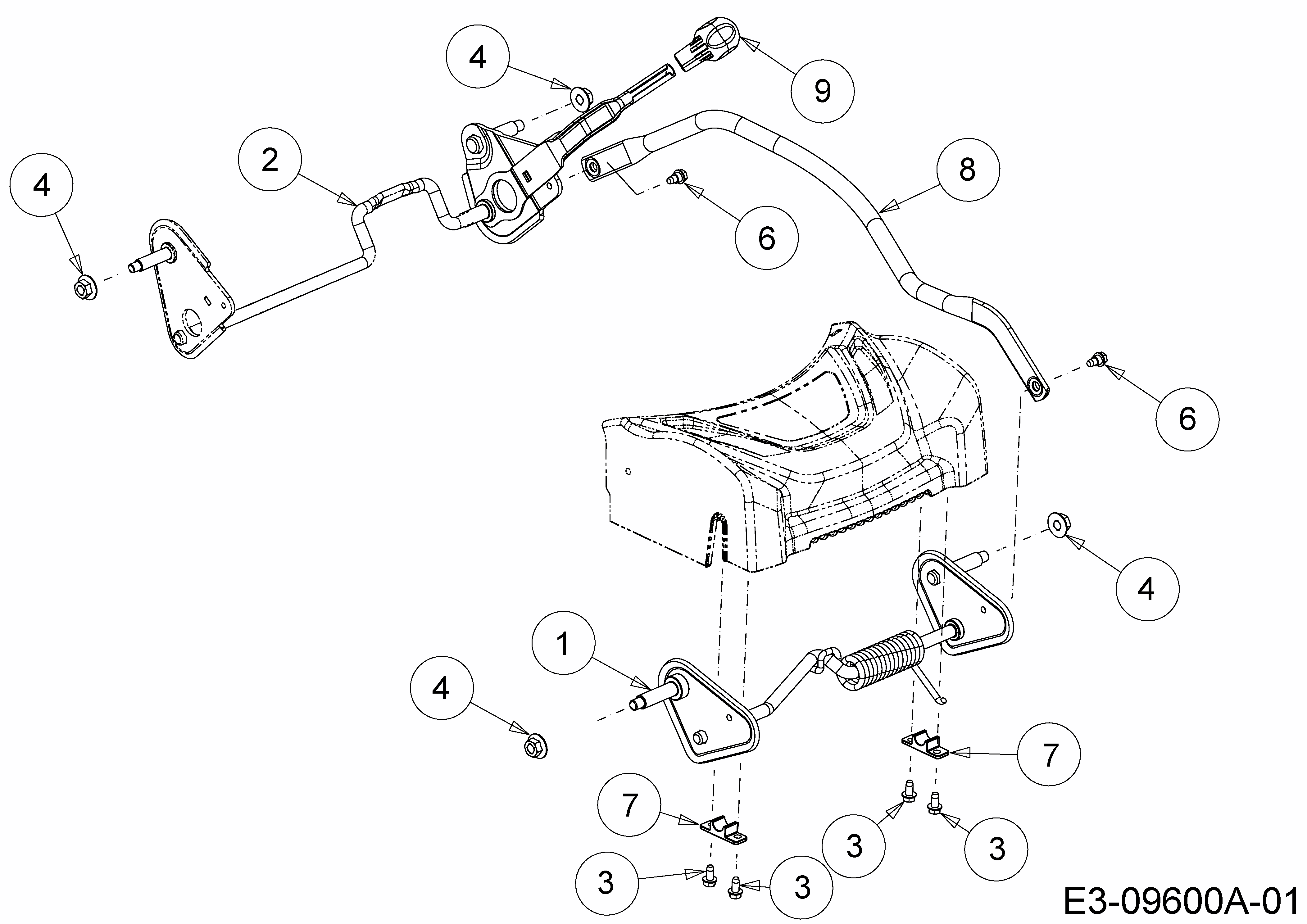 4
9
2
8
4
6
6
4
1
4
7
7
3
3
3
3
E3-09600A-01