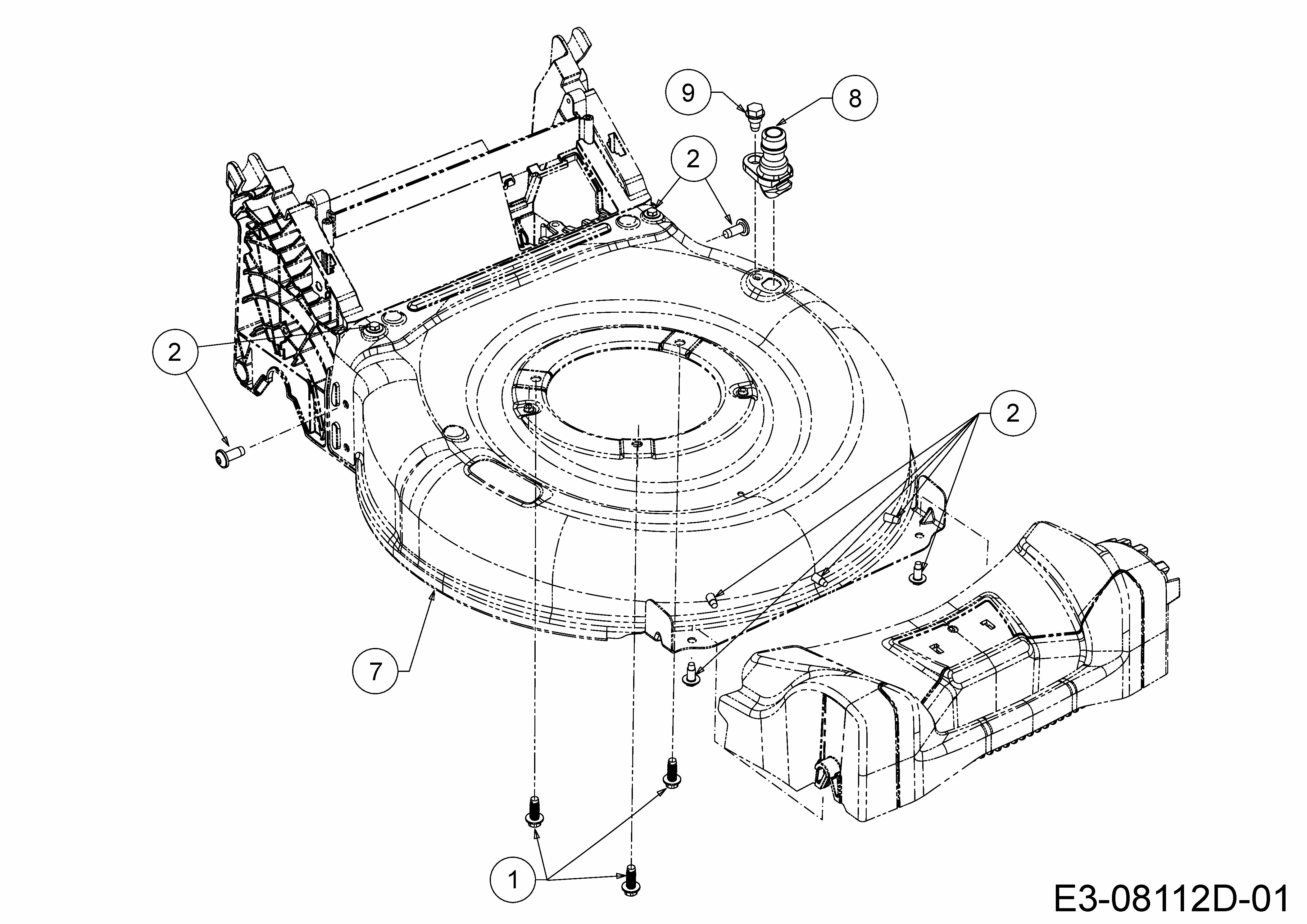 9
8
2
2
2
7
1
E3-08112D-01