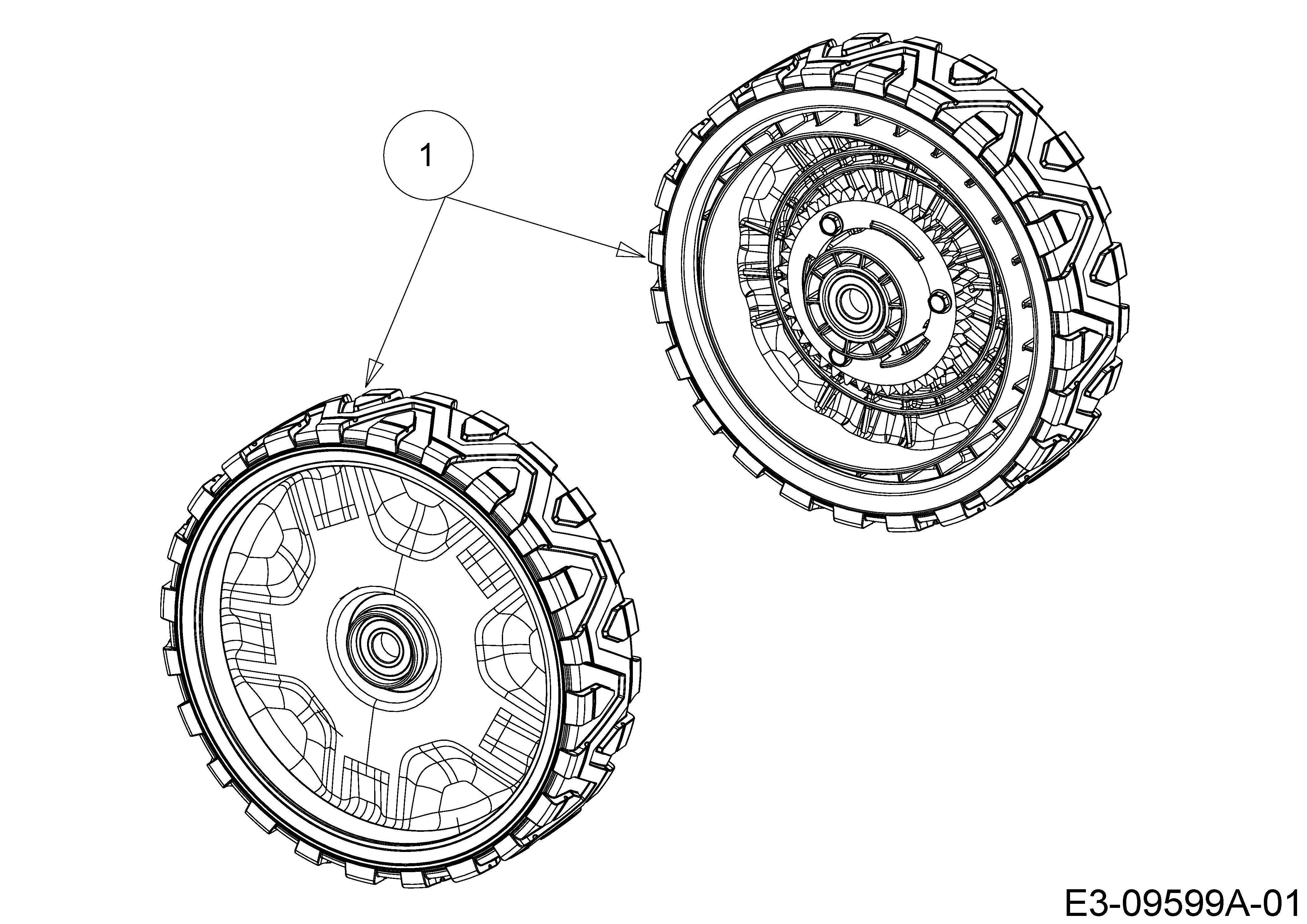 1

E3-09599A-01