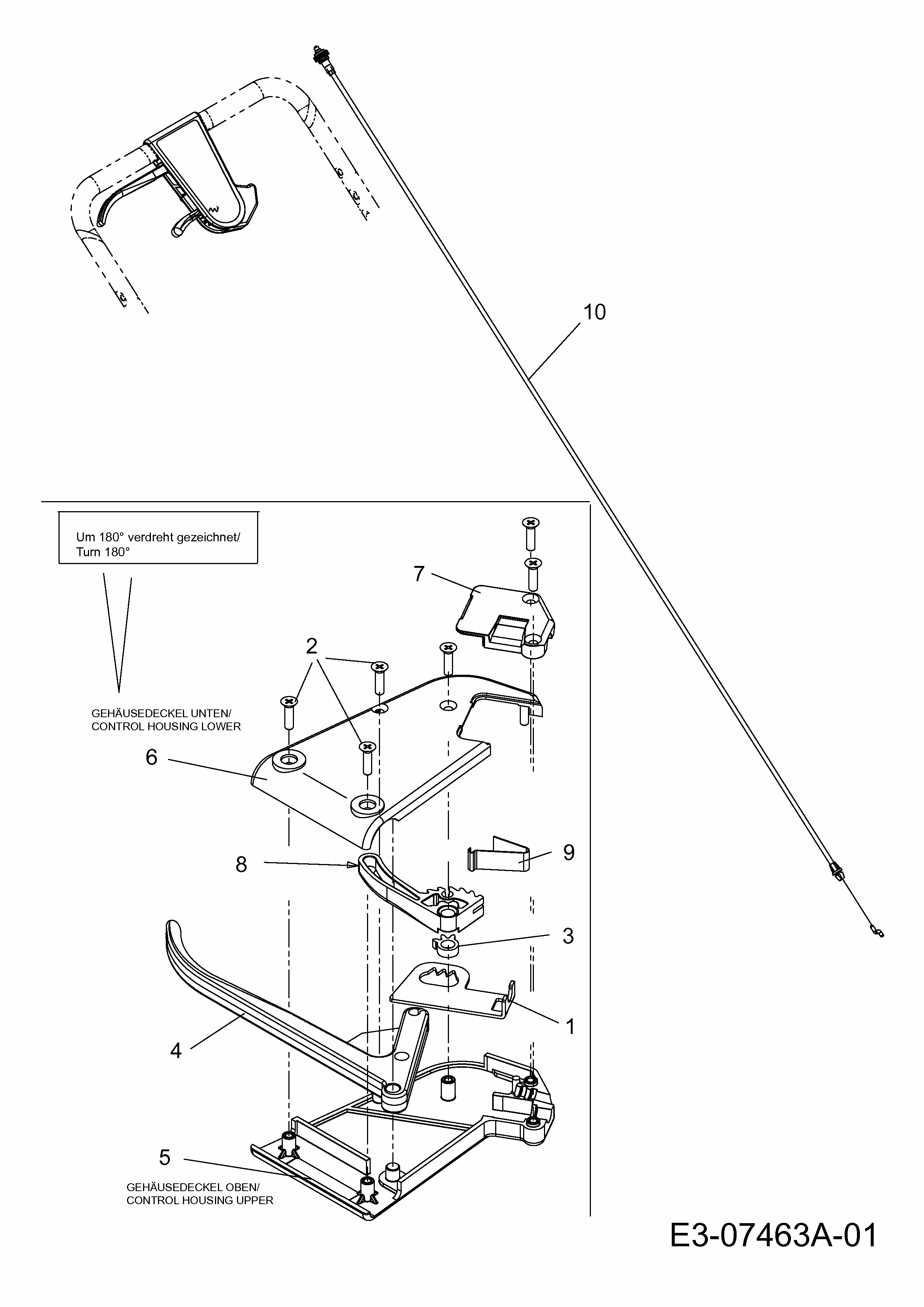 10

Um 180° verdreht gezeichnet/
Turn 180°

7

2

GEHÄUSEDECKEL UNTEN/
CONTROL HOUSING LOWER

6

8

9

3

1

4

5

GEHÄUSEDECKEL OBEN/
CONTROL HOUSING UPPER

E3-07463A-01