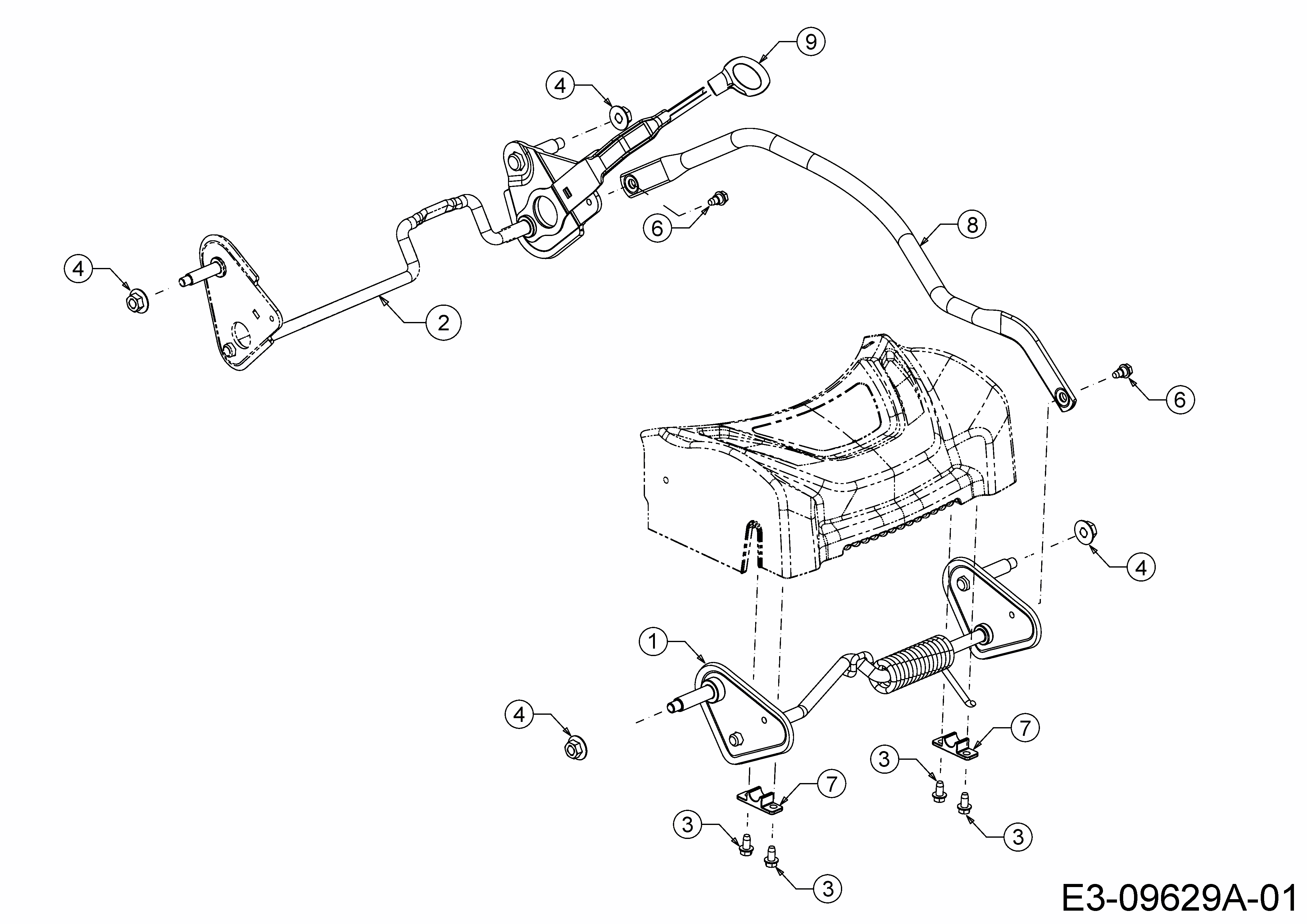 9
4
6
8
4
2
6
4
1
4
7
3
7
3
3
3
E3-09629A-01