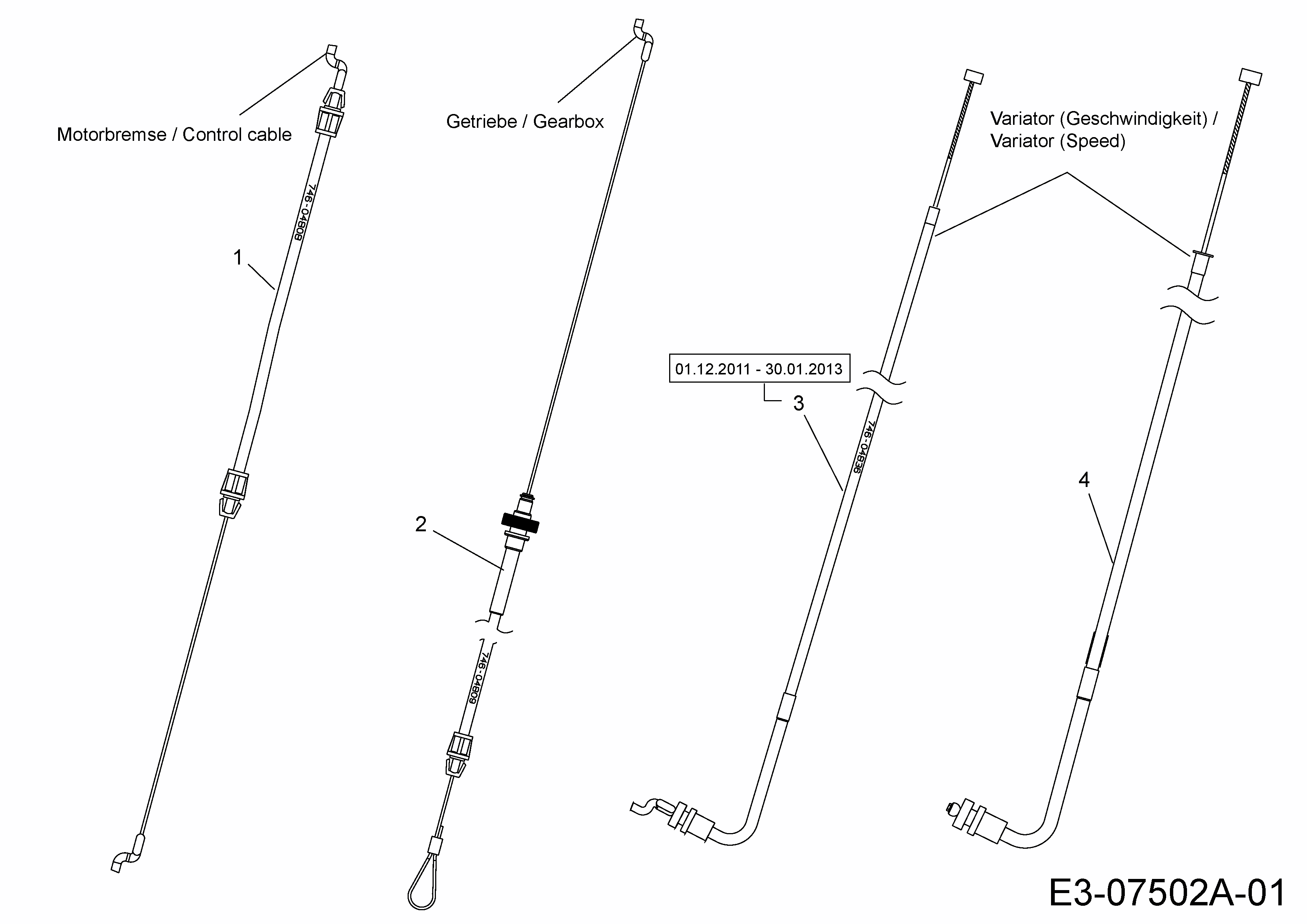 Motorbremse / Control cable

746-04808

1

Getriebe / Gearbox

2

746-04809

Variator (Geschwindigkeit) / Variator (Speed)

01.12.2011 - 30.01.2013

3

746-04836

4

E3-07502A-01