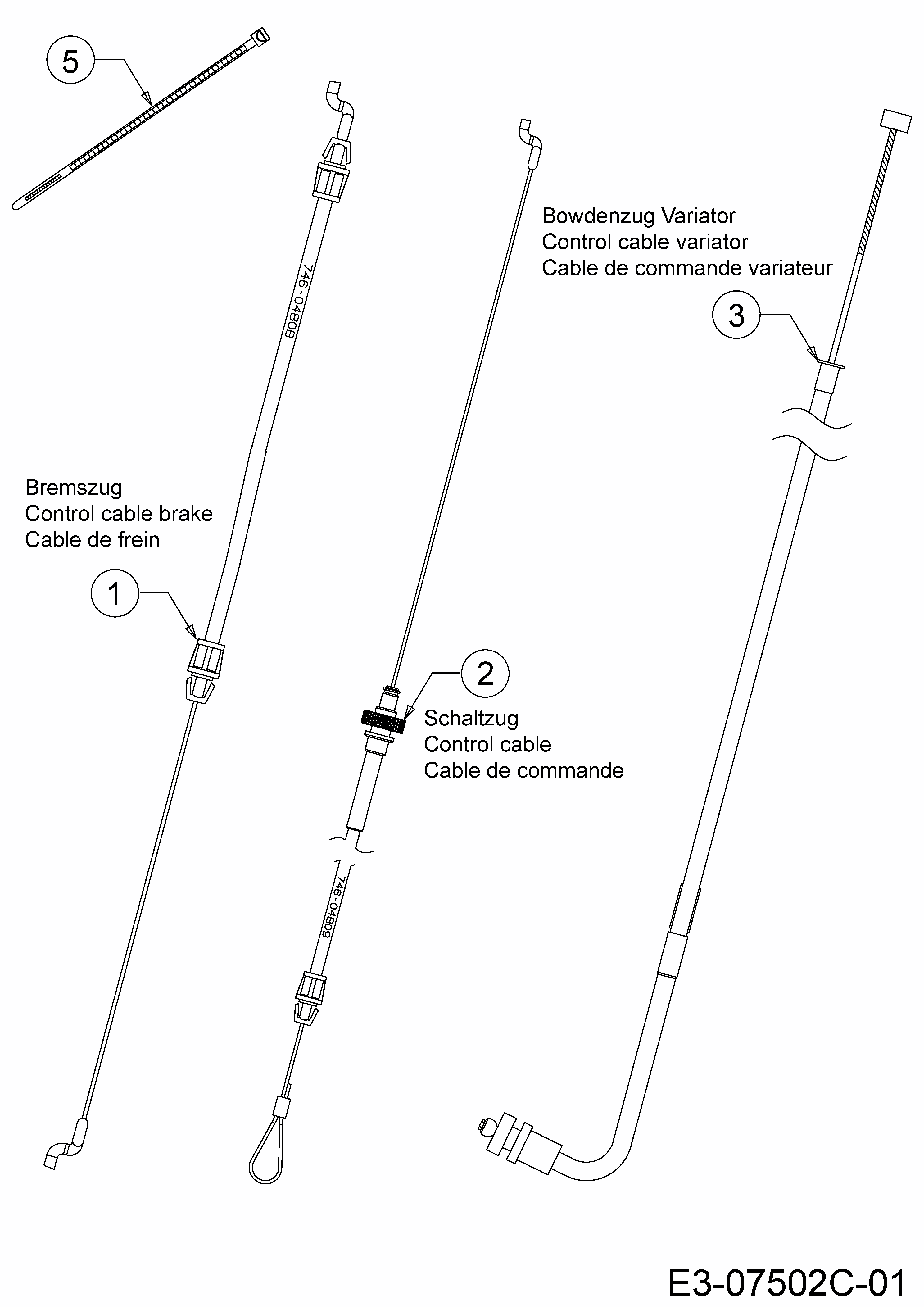 5

746-04808

Bowdenzug Variator
Control cable variator
Cable de commande variateur

3

Bremszug
Control cable brake
Cable de frein

1

2

Schaltzug
Control cable
Cable de commande

746-04809

E3-07502C-01