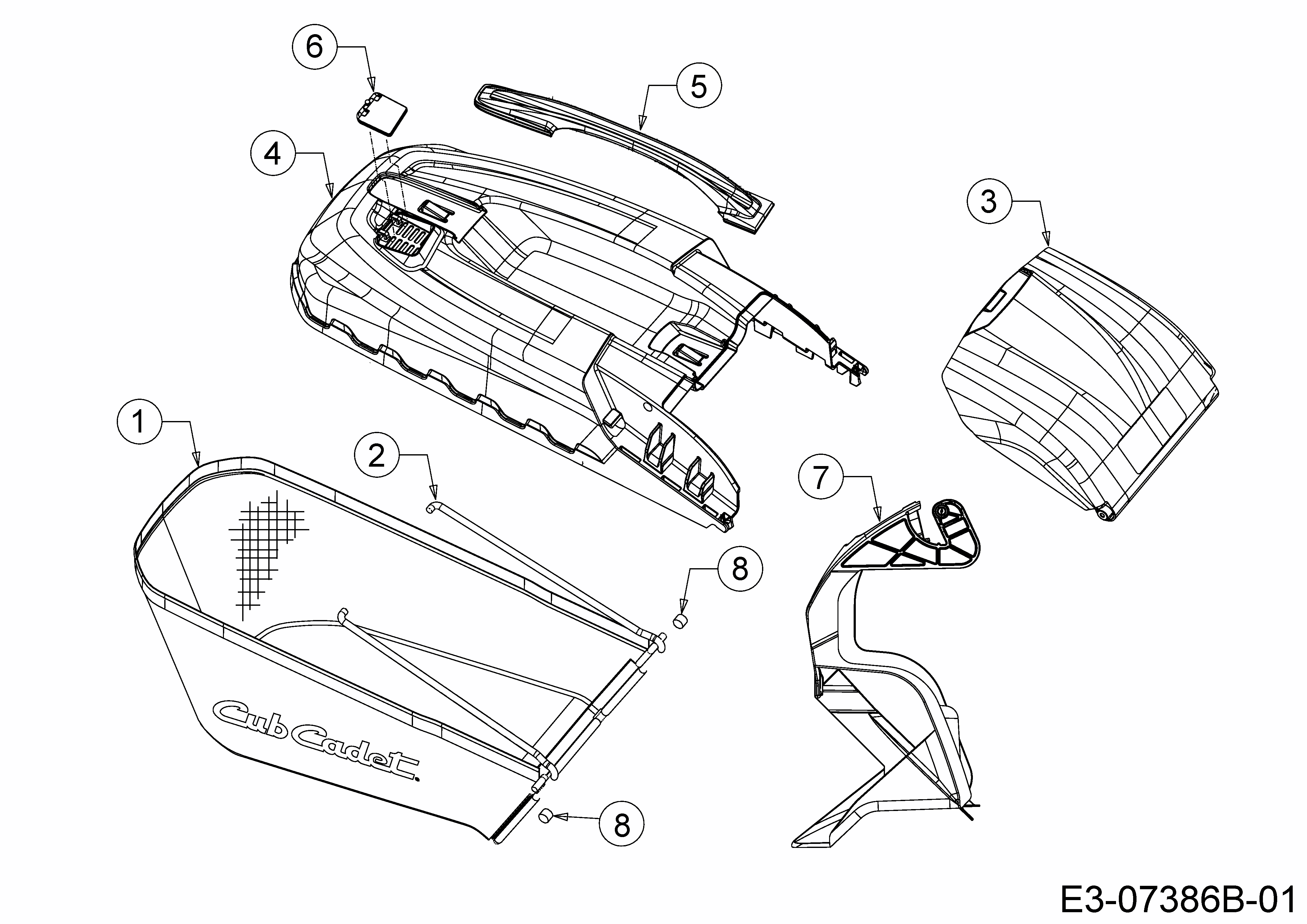 6

5

4

3

1

2

7

8

Cub Cadet

8

E3-07386B-01