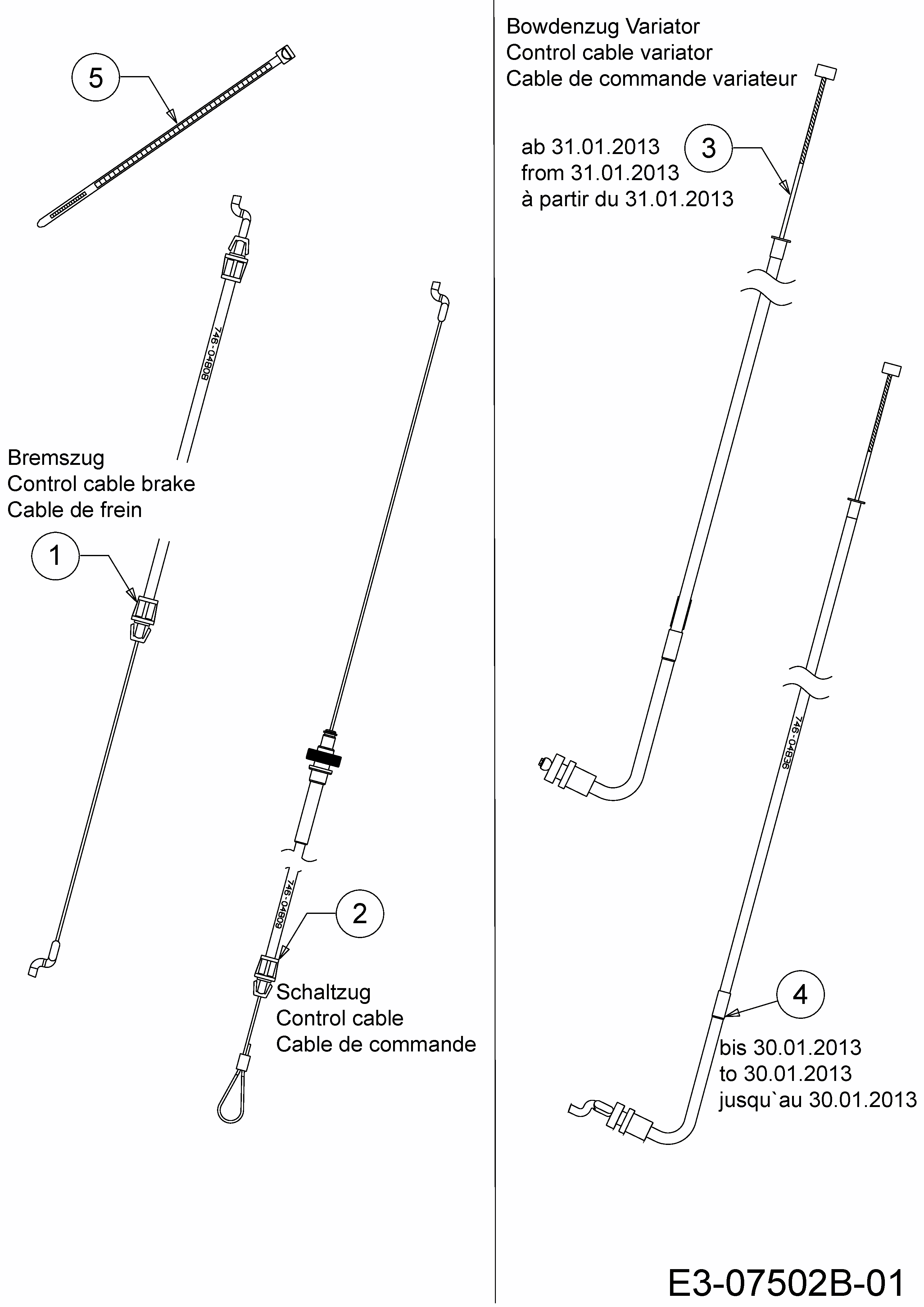 5

746-04808

Bremszug
Control cable brake
Cable de frein

1

746-04809

2

Schaltzug
Control cable
Cable de commande

Bowdenzug Variator
Control cable variator
Cable de commande variateur

ab 31.01.2013
from 31.01.2013
à partir du 31.01.2013

3

746-04836

4

bis 30.01.2013
to 30.01.2013
jusqu`au 30.01.2013

E3-07502B-01