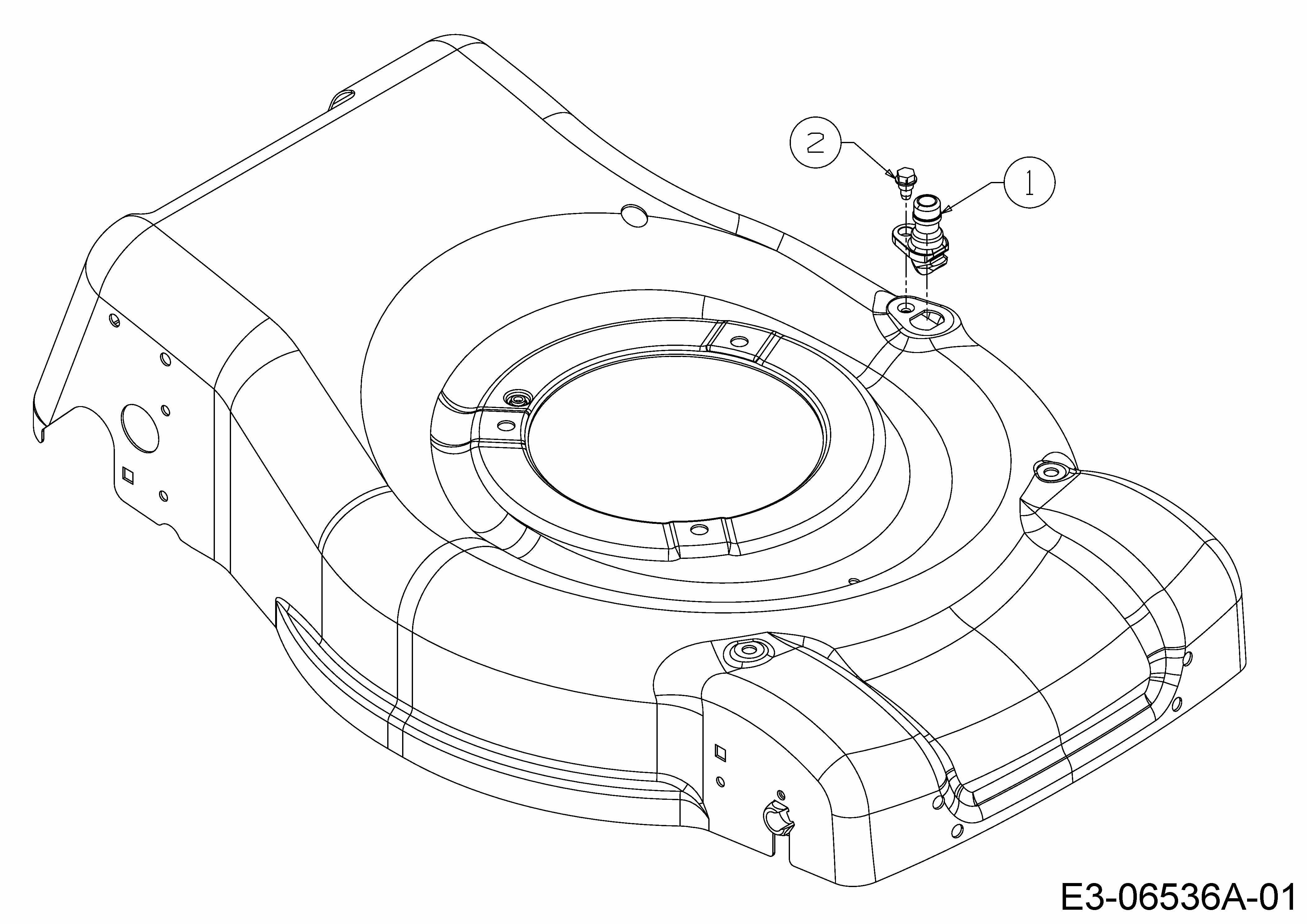 2
1
E3-06536A-01